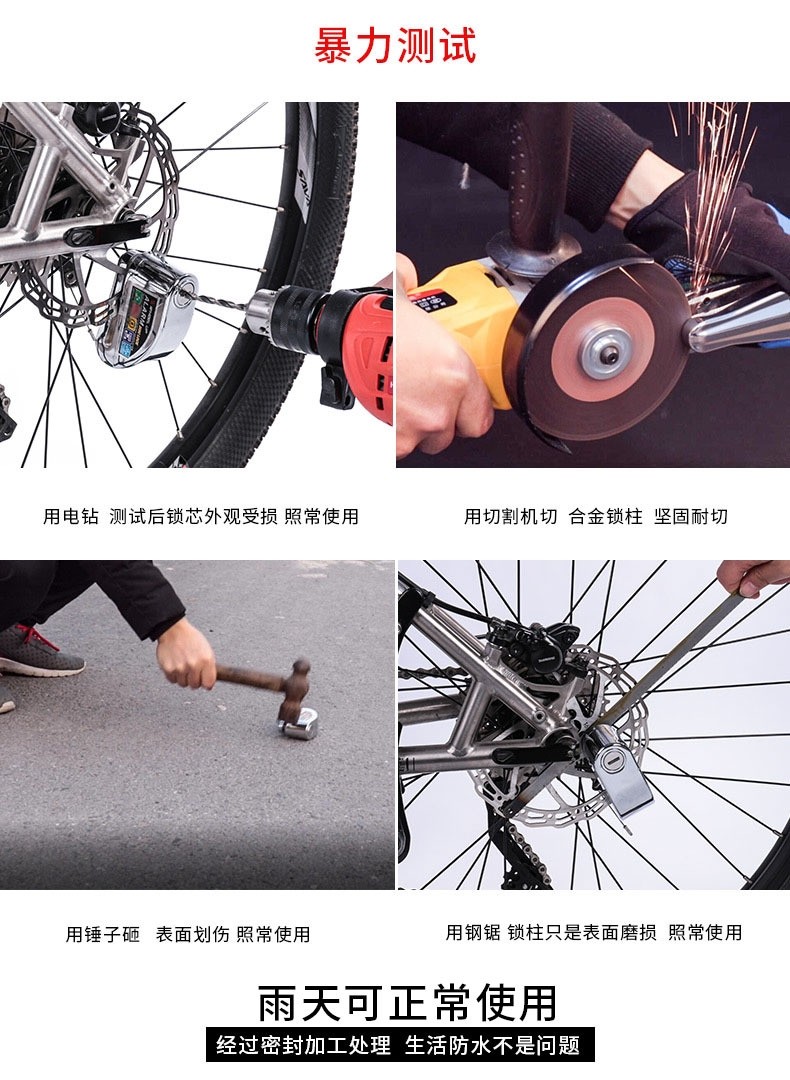 暴力测试

用电钻 测试后锁芯外观受损 照常使用

用切割机切 合金锁柱 坚固耐切

用锤子砸 表面划伤 照常使用

用钢锯 锁柱只是表面磨损 照常使用

雨天可正常使用

经过密封加工处理 生活防水不是问题