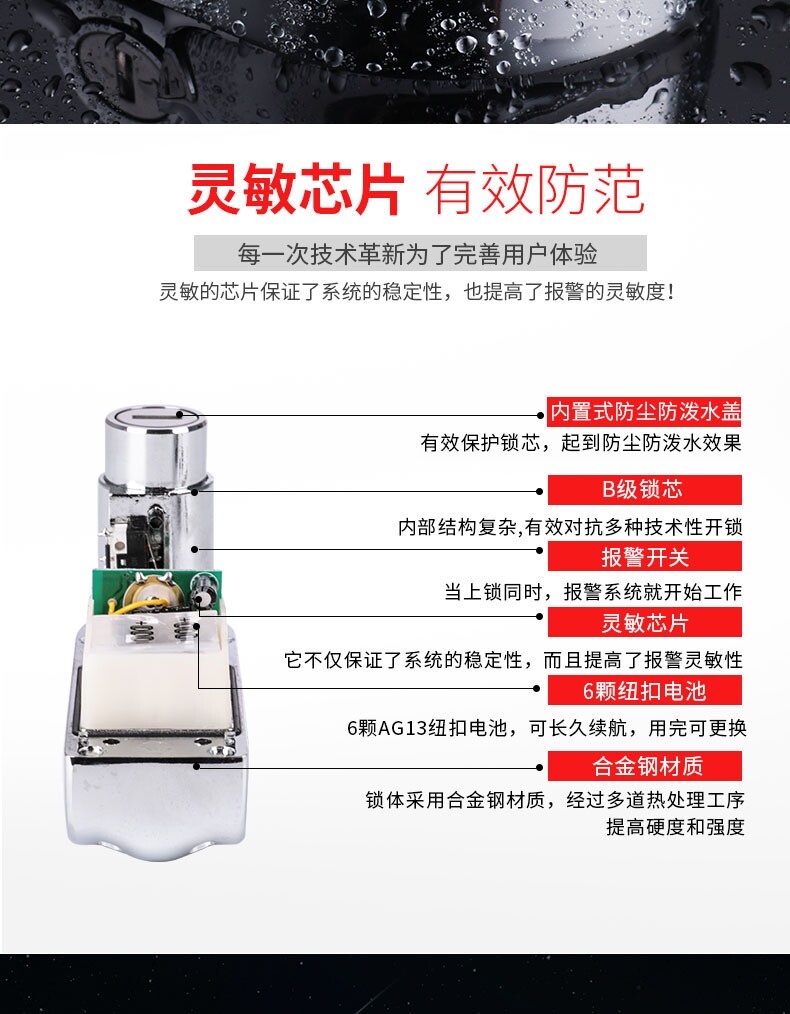 灵敏芯片 有效防范

每一次技术革新为了完善用户体验

灵敏的芯片保证了系统的稳定性，也提高了报警的灵敏度！

内置式防尘防泼水盖

有效保护锁芯，起到防尘防泼水效果

B级锁芯

内部结构复杂,有效对抗多种技术性开锁

报警开关

当上锁同时，报警系统就开始工作

灵敏芯片

它不仅保证了系统的稳定性，而且提高了报警灵敏性

6颗纽扣电池

6颗AG13纽扣电池，可长久续航，用完可更换

合金钢材质

锁体采用合金钢材质，经过多道热处理工序
提高硬度和强度