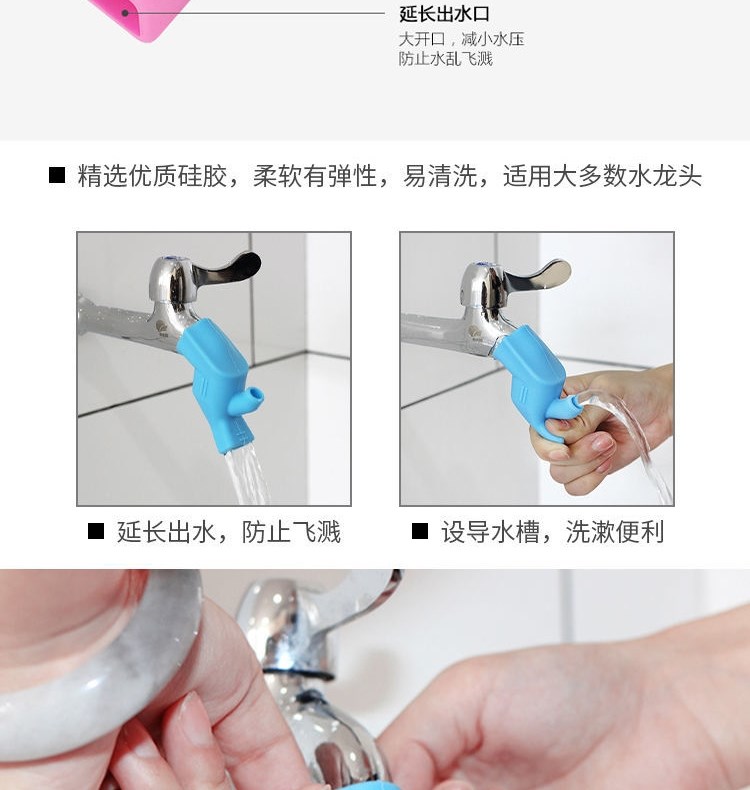 延长出水口
大开口，减小水压
防止水乱飞溅

■ 精选优质硅胶，柔软有弹性，易清洗，适用大多数水龙头

■ 延长出水，防止飞溅

■ 设导水槽，洗漱便利