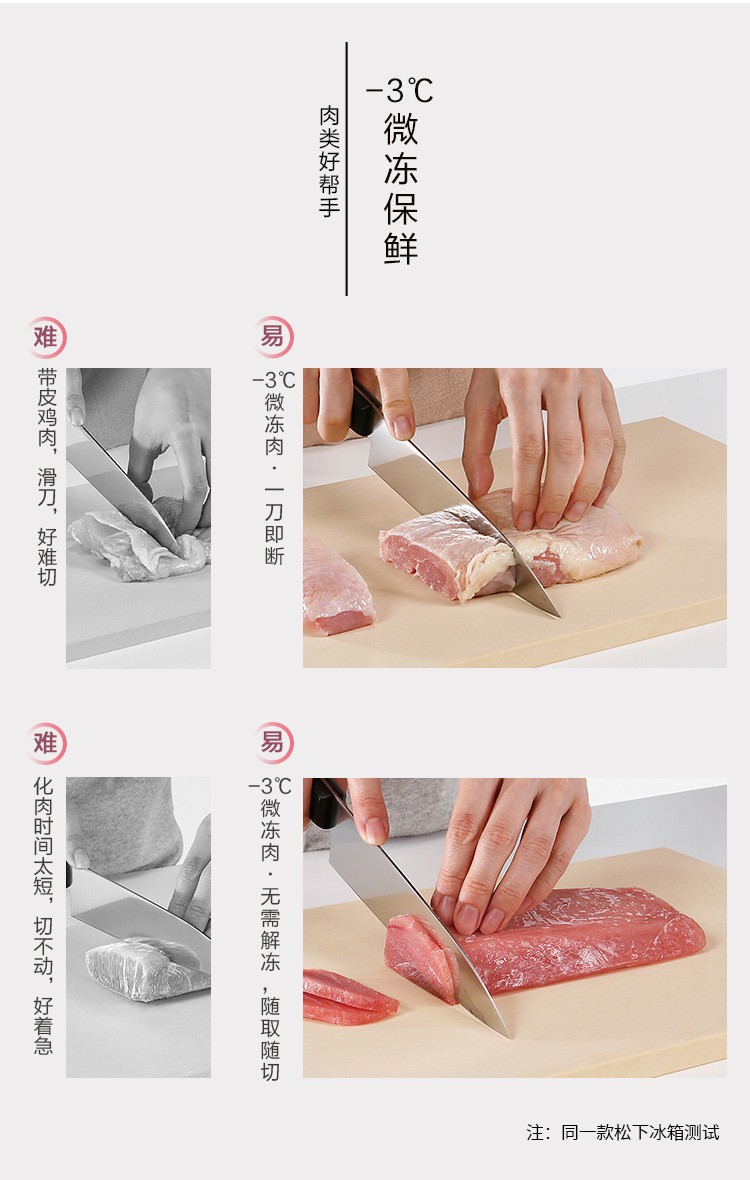 肉类好帮手

-3℃微冻保鲜

难
带皮鸡肉，滑刀，好难切

易
-3℃微冻肉·一刀即断

难
化肉时间太短，切不动，好着急

易
-3℃微冻肉·无需解冻，随取随切

注：同一款松下冰箱测试