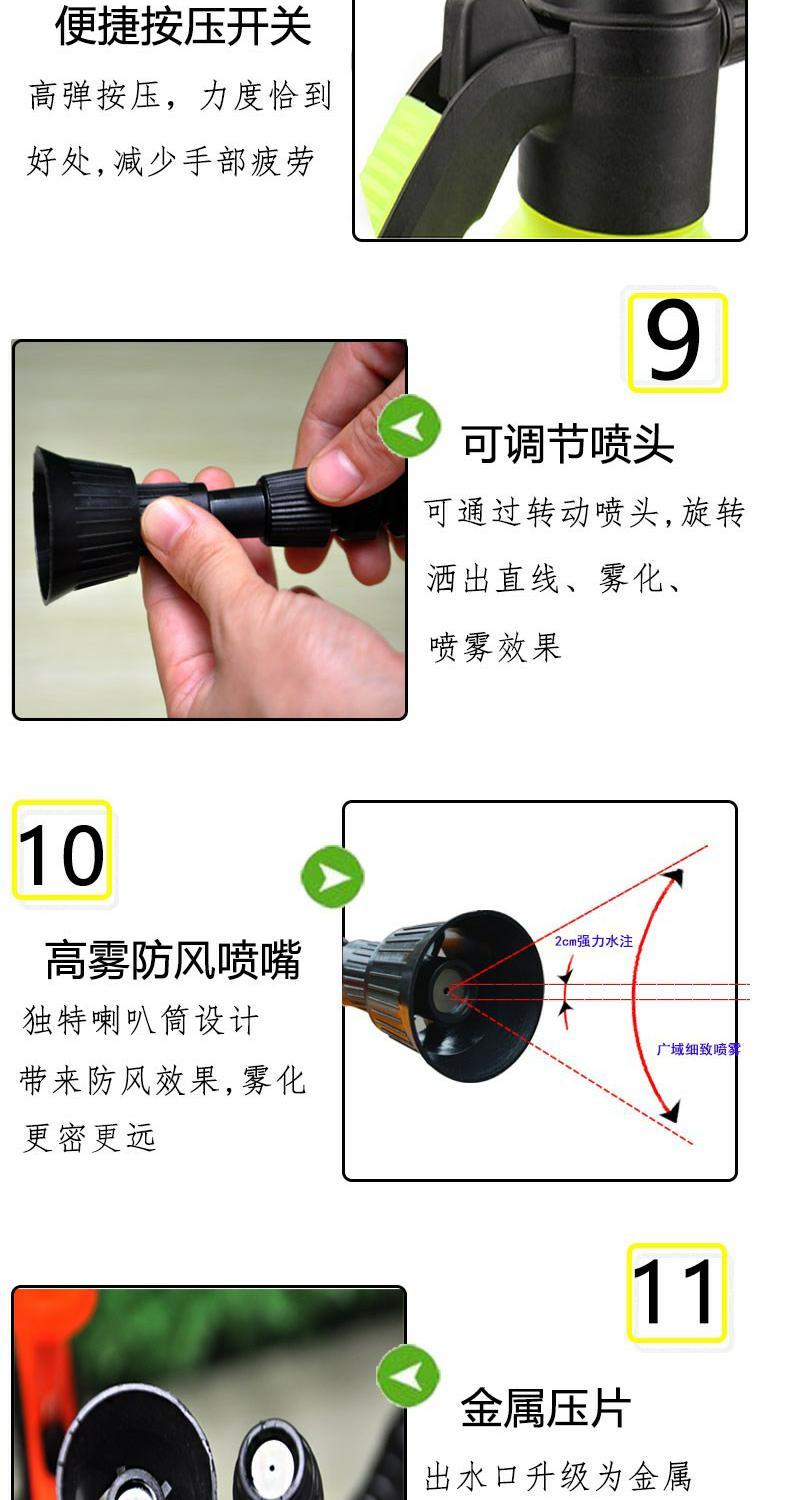 便捷按压开关

高弹按压，力度恰到好处,减少手部疲劳

9

可调节喷头

可通过转动喷头,旋转洒出直线、雾化、喷雾效果

10

高雾防风喷嘴

独特喇叭筒设计带来防风效果,雾化更密更远

2cm强力水注

广域细致喷雾

11

金属压片

出水口升级为金属