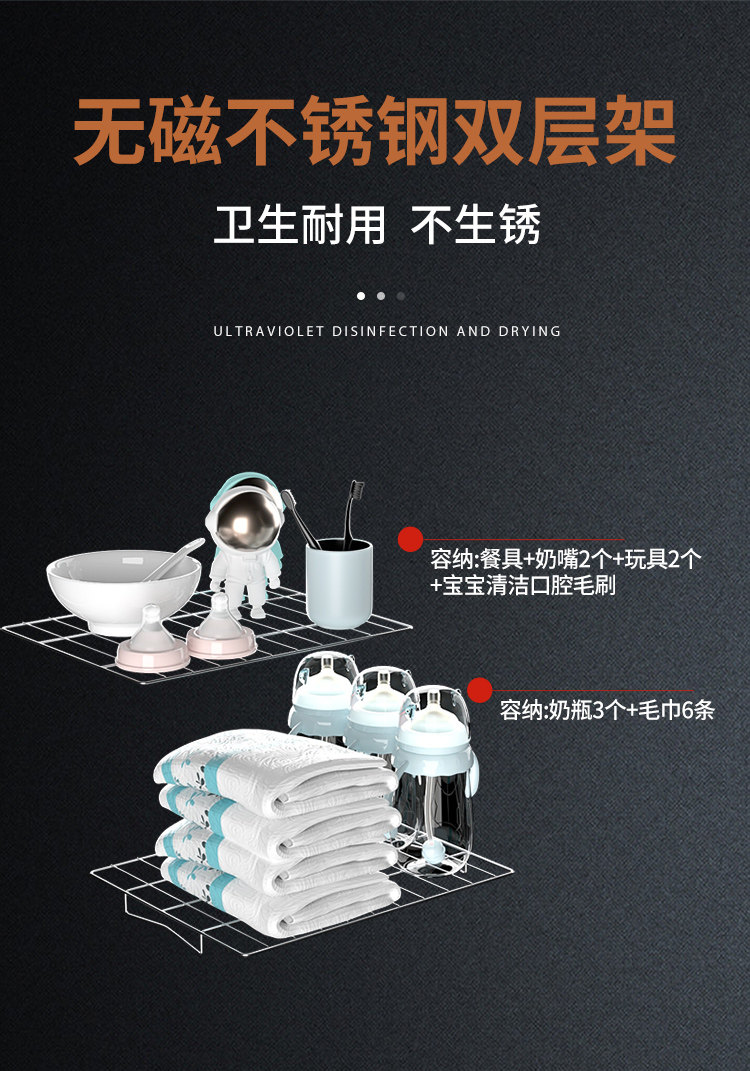 无磁不锈钢双层架

卫生耐用 不生锈

ULTRAVIOLET DISINFECTION AND DRYING

容纳:餐具+奶嘴2个+玩具2个+宝宝清洁口腔毛刷

容纳:奶瓶3个+毛巾6条