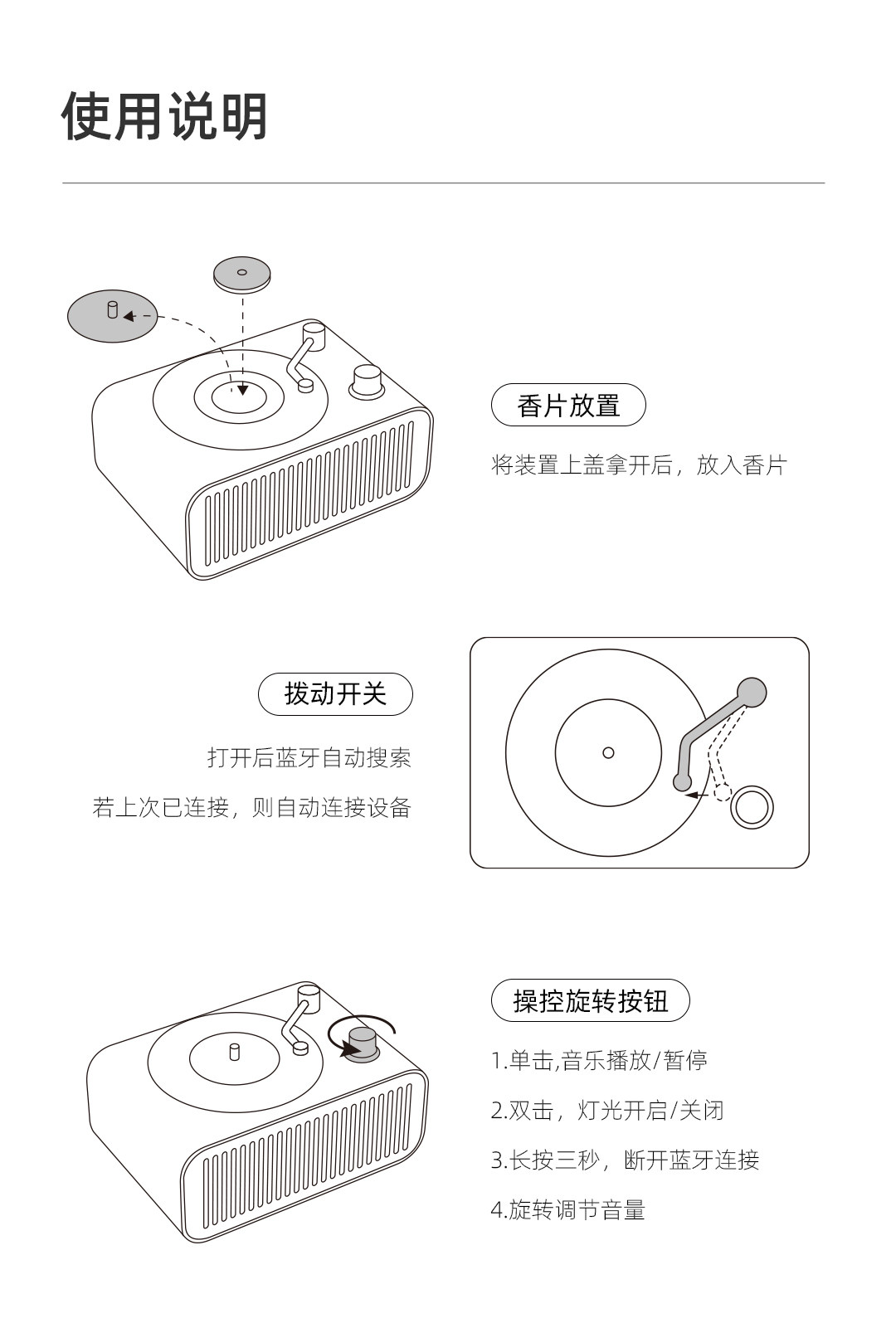 使用说明

香片放置

将装置上盖拿开后，放入香片

拨动开关

打开后蓝牙自动搜索

若上次已连接，则自动连接设备

操控旋转按钮

1.单击,音乐播放/暂停

2.双击，灯光开启/关闭

3.长按三秒，断开蓝牙连接

4.旋转调节音量