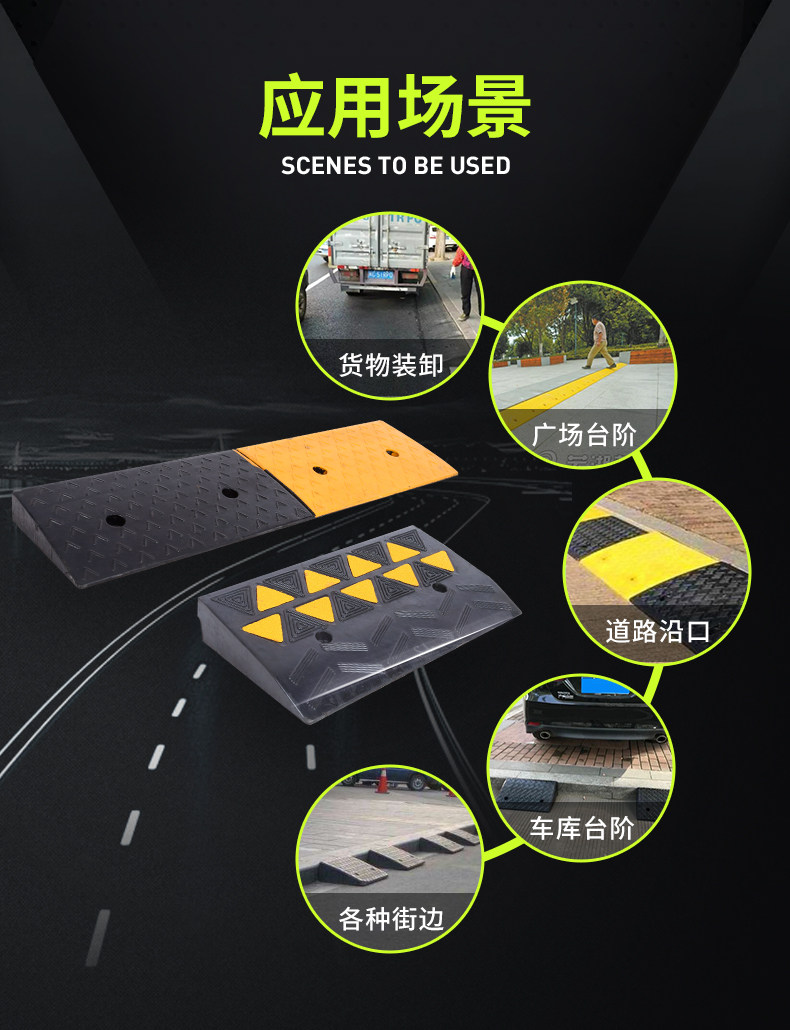 应用场景
SCENES TO BE USED

货物装卸

广场台阶

道路沿口

车库台阶

各种街边