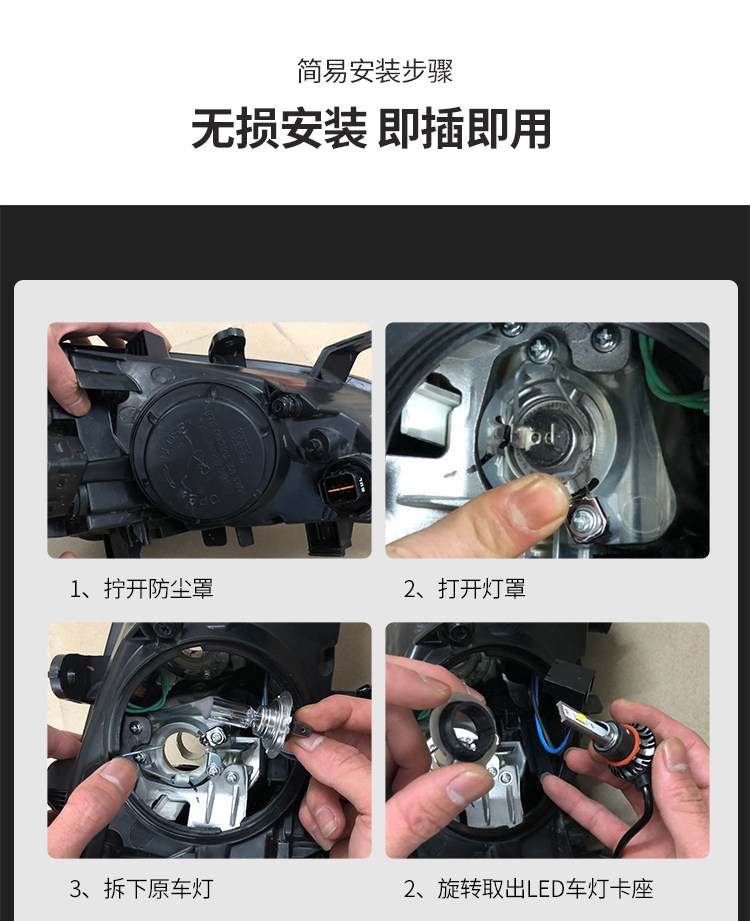 简易安装步骤

无损安装 即插即用

1、拧开防尘罩

2、打开灯罩

3、拆下原车灯

2、旋转取出LED车灯卡座