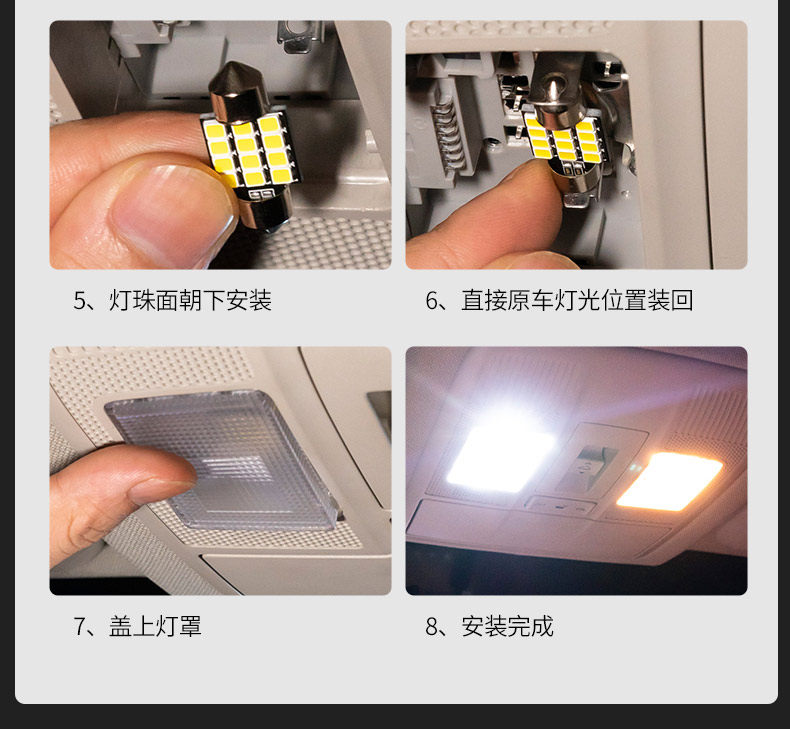 5、灯珠面朝下安装

6、直接原车灯光位置装回

7、盖上灯罩

8、安装完成