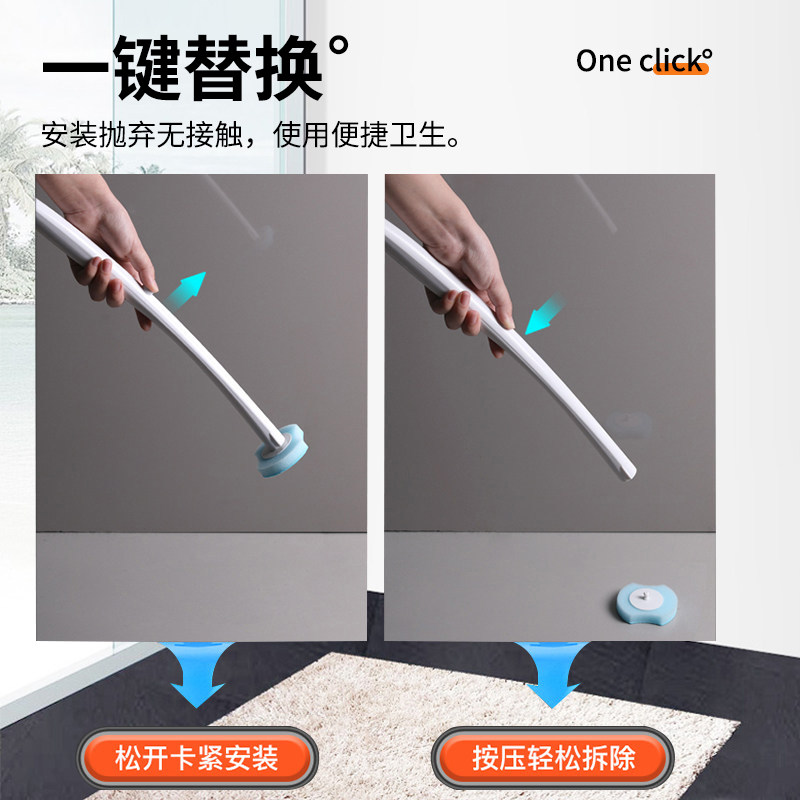 一键替换°

One click°

安装抛弃无接触，使用便捷卫生。

松开卡紧安装

按压轻松拆除