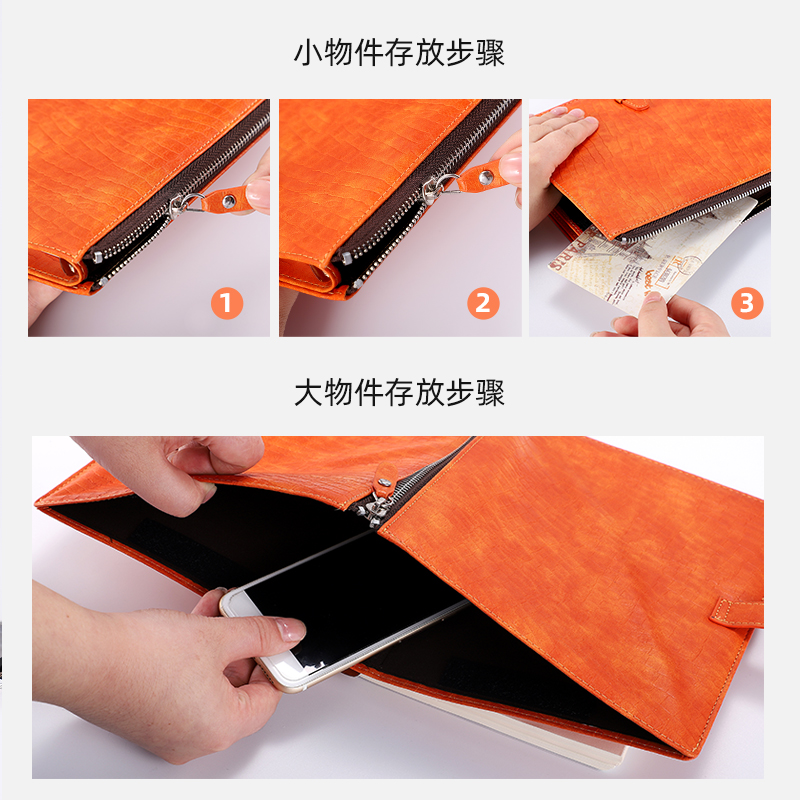 小物件存放步骤

1

2

PARIS

3

大物件存放步骤