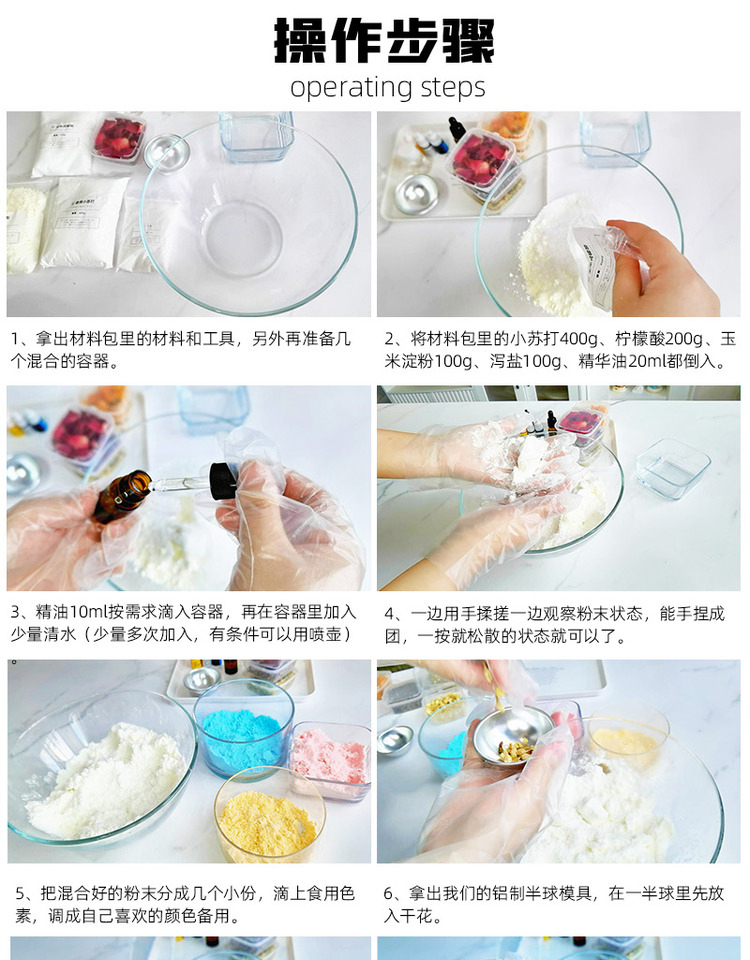 操作步骤
operating steps

1、拿出材料包里的材料和工具，另外再准备几个混合的容器。

2、将材料包里的小苏打400g、柠檬酸200g、玉米淀粉100g、泻盐100g、精华油20ml都倒入。

3、精油10ml按需求滴入容器，再在容器里加入少量清水（少量多次加入，有条件可以用喷壶）。

4、一边用手揉搓一边观察粉末状态，能手捏成团，一按就松散的状态就可以了。

5、把混合好的粉末分成几个小份，滴上食用色素，调成自己喜欢的颜色备用。

6、拿出我们的铝制半球模具，在一半球里先放入干花。