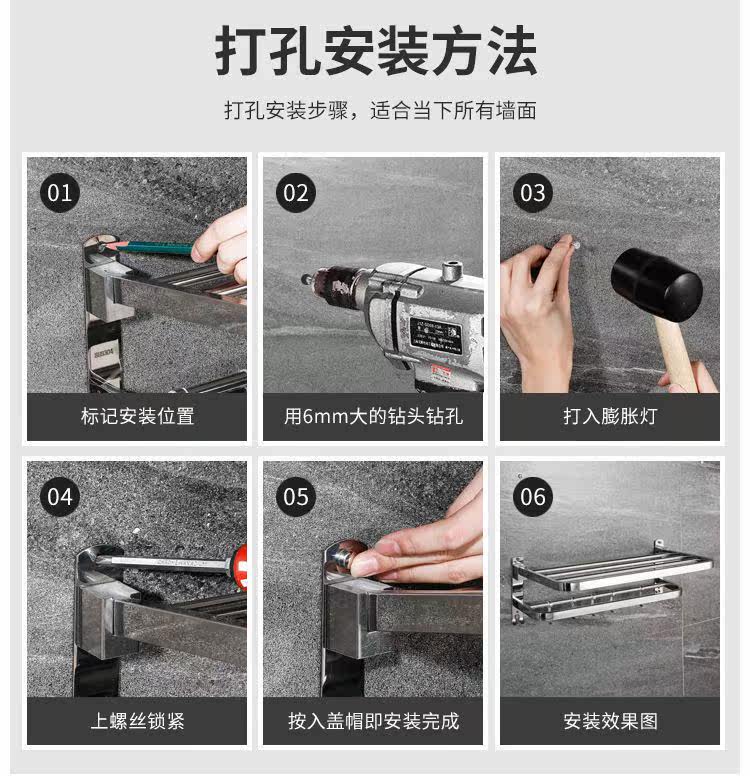 打孔安装方法

打孔安装步骤，适合当下所有墙面

01

标记安装位置

02

用6mm大的钻头钻孔

03

打入膨胀灯

04

上螺丝锁紧

05

按入盖帽即安装完成

06

安装效果图