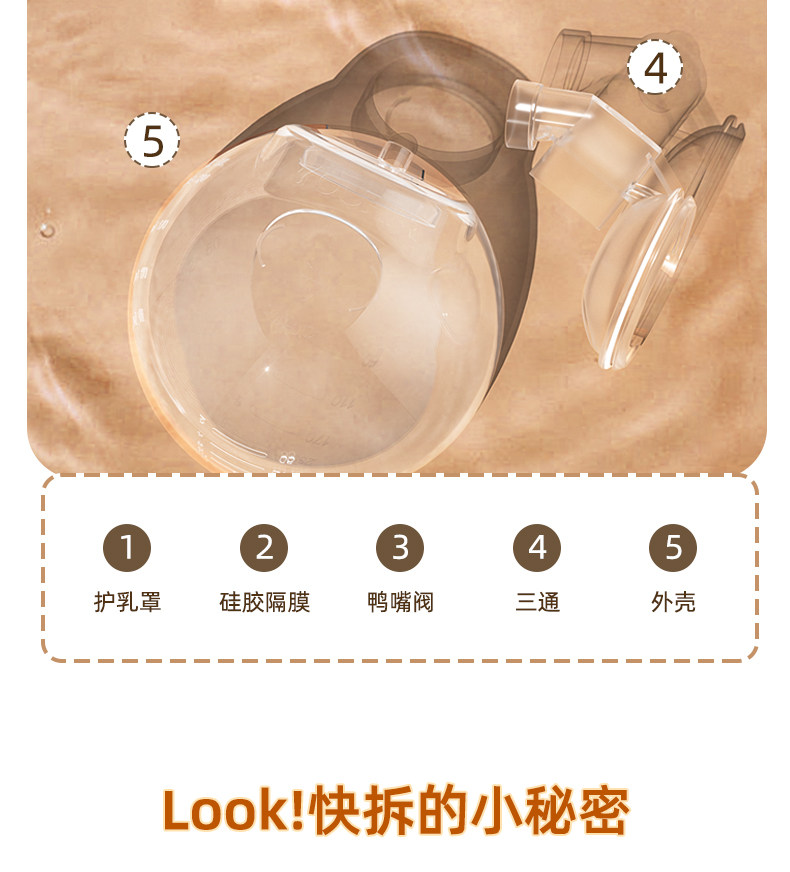 5

4

1
护乳罩

2
硅胶隔膜

3
鸭嘴阀

4
三通

5
外壳

Look!快拆的小秘密