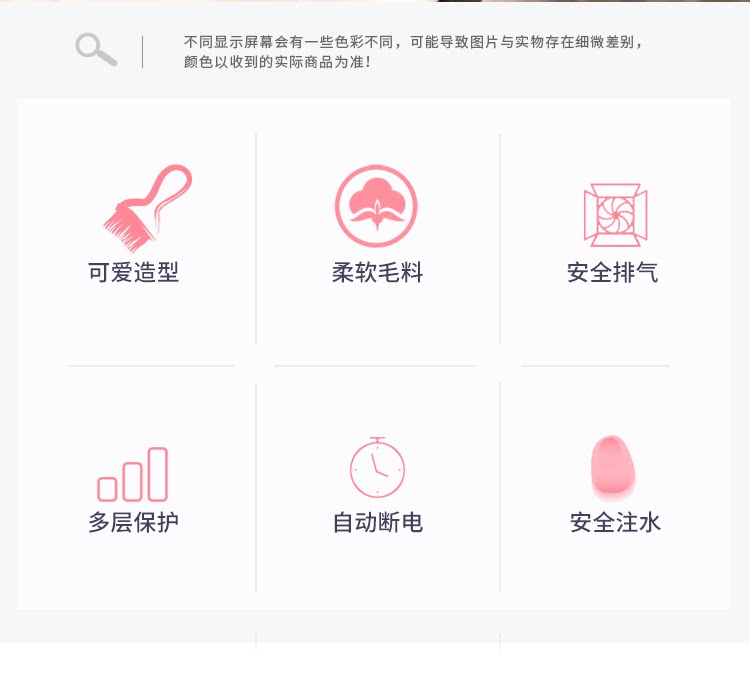 不同显示屏幕会有一些色彩不同，可能导致图片与实物存在细微差别，颜色以收到的实际商品为准！

可爱造型

柔软毛料

安全排气

多层保护

自动断电

安全注水