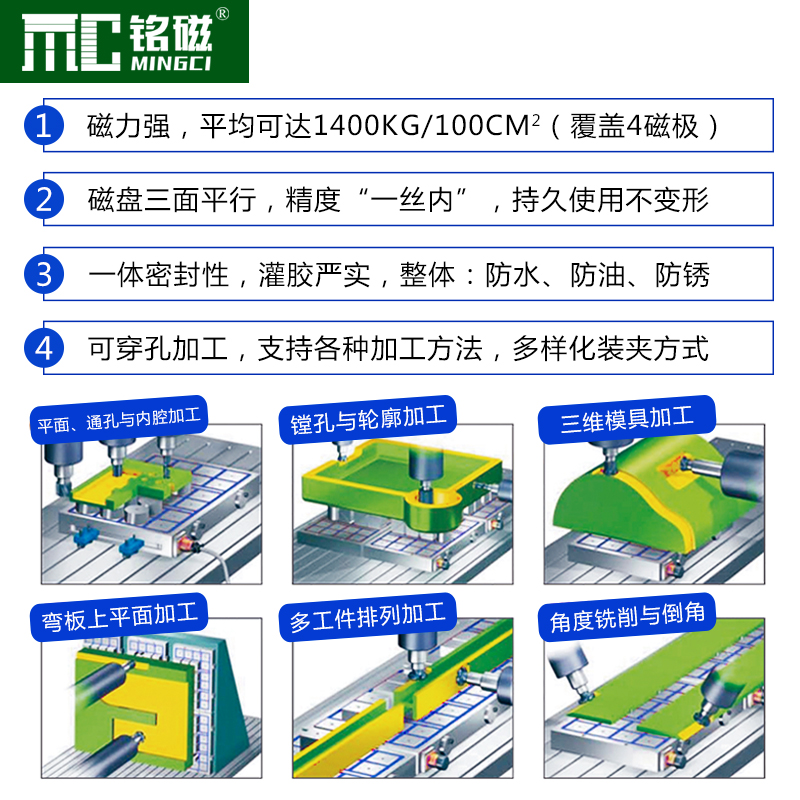 MC 铭磁®
MINGCI

1 磁力强，平均可达1400KG/100CM$^2$（覆盖4磁极）

2 磁盘三面平行，精度“一丝内”，持久使用不变形

3 一体密封性，灌胶严实，整体：防水、防油、防锈

4 可穿孔加工，支持各种加工方法，多样化装夹方式

平面、通孔与内腔加工

镗孔与轮廓加工

三维模具加工

弯板上平面加工

多工件排列加工

角度铣削与倒角