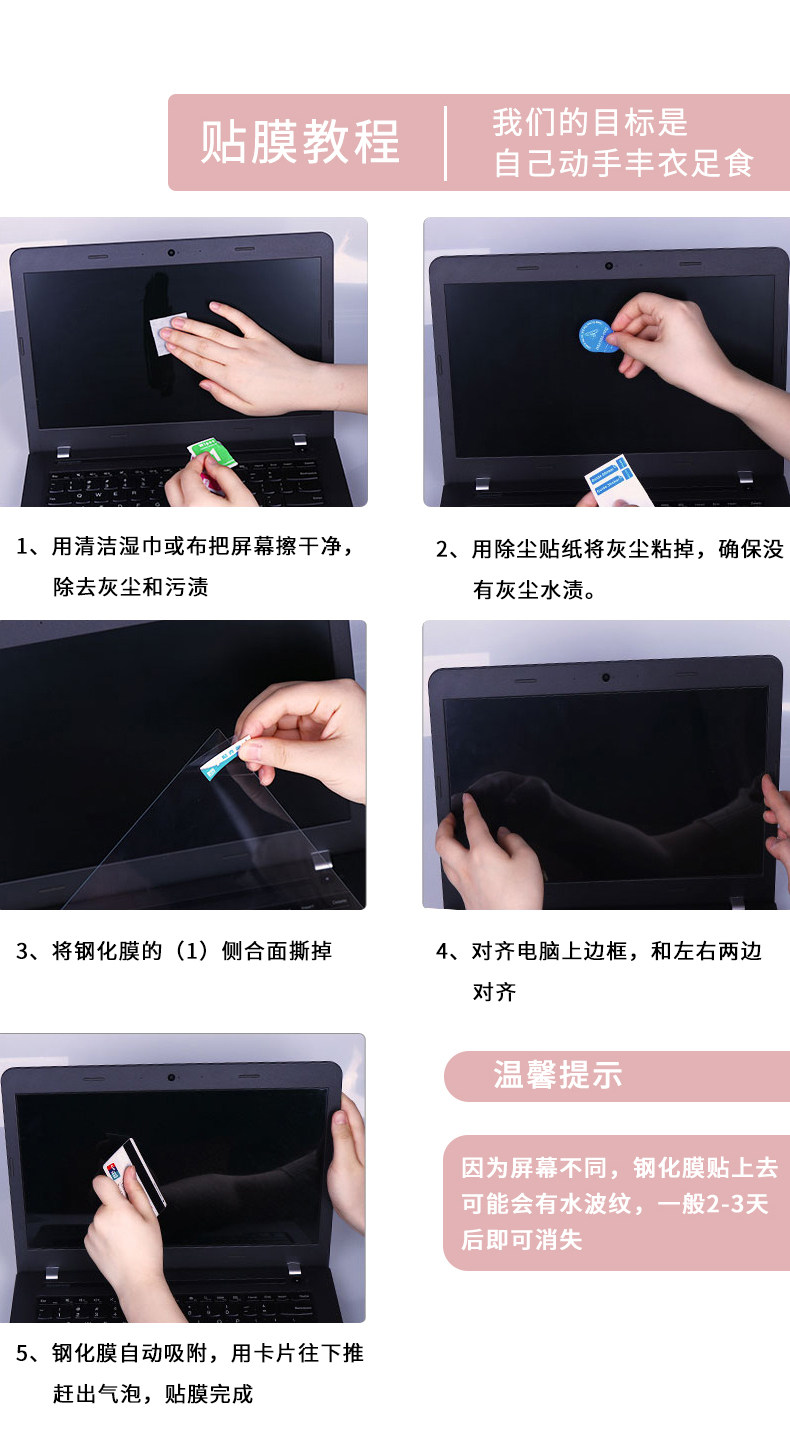 贴膜教程

我们的目标是
自己动手丰衣足食

1、用清洁湿巾或布把屏幕擦干净，除去灰尘和污渍

2、用除尘贴纸将灰尘粘掉，确保没有灰尘水渍。

3、将钢化膜的（1）侧合面撕掉

4、对齐电脑上边框，和左右两边对齐

5、钢化膜自动吸附，用卡片往下推赶出气泡，贴膜完成

温馨提示

因为屏幕不同，钢化膜贴上去可能会有水波纹，一般2-3天后即可消失