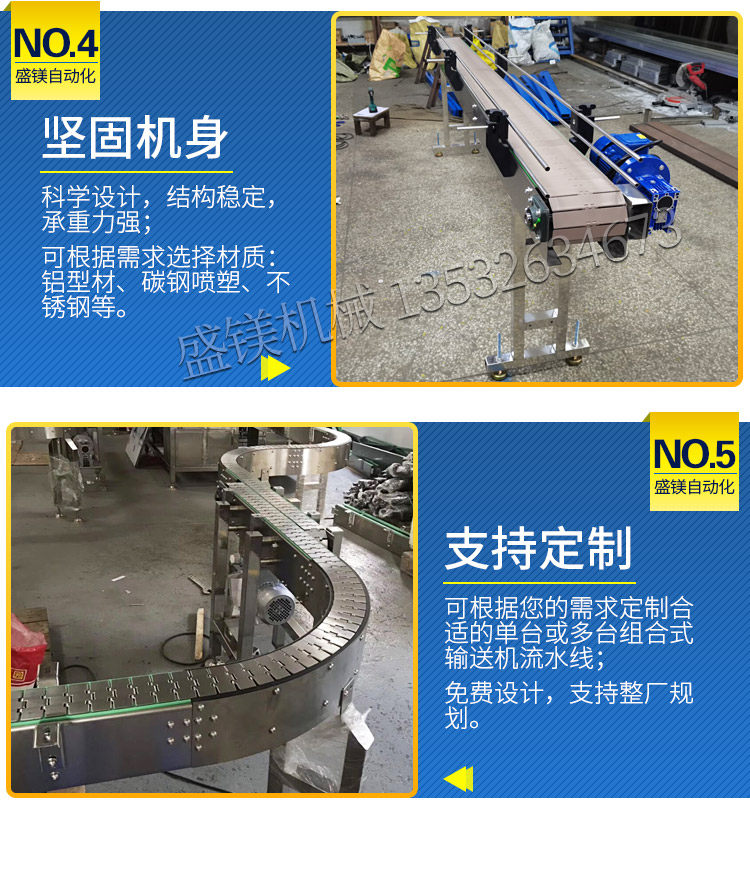 NO.4
盛镁自动化

坚固机身

科学设计，结构稳定，承重力强；

可根据需求选择材质：铝型材、碳钢喷塑、不锈钢等。

盛镁机械 13532634673

NO.5
盛镁自动化

支持定制

可根据您的需求定制合适的单台或多台组合式输送机流水线；

免费设计，支持整厂规划。