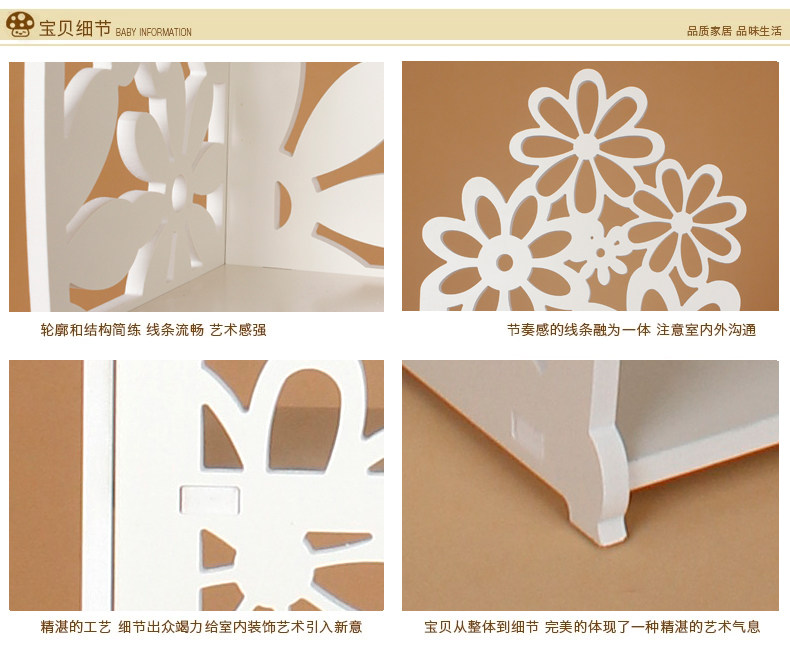 宝贝细节 BABY INFORMATION

品质家居 品味生活

轮廓和结构简练 线条流畅 艺术感强

节奏感的线条融为一体 注意室内外沟通

精湛的工艺 细节出众竭力给室内装饰艺术引入新意

宝贝从整体到细节 完美的体现了一种精湛的艺术气息