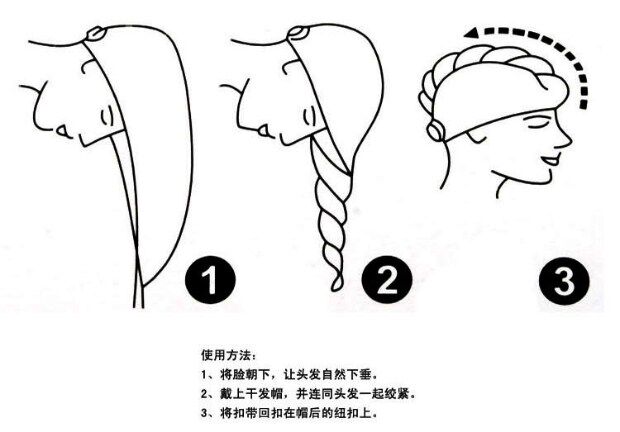 1

2

3

使用方法：
1、将脸朝下，让头发自然下垂。
2、戴上干发帽，并连同头发一起绞紧。
3、将扣带回扣在帽后的纽扣上。