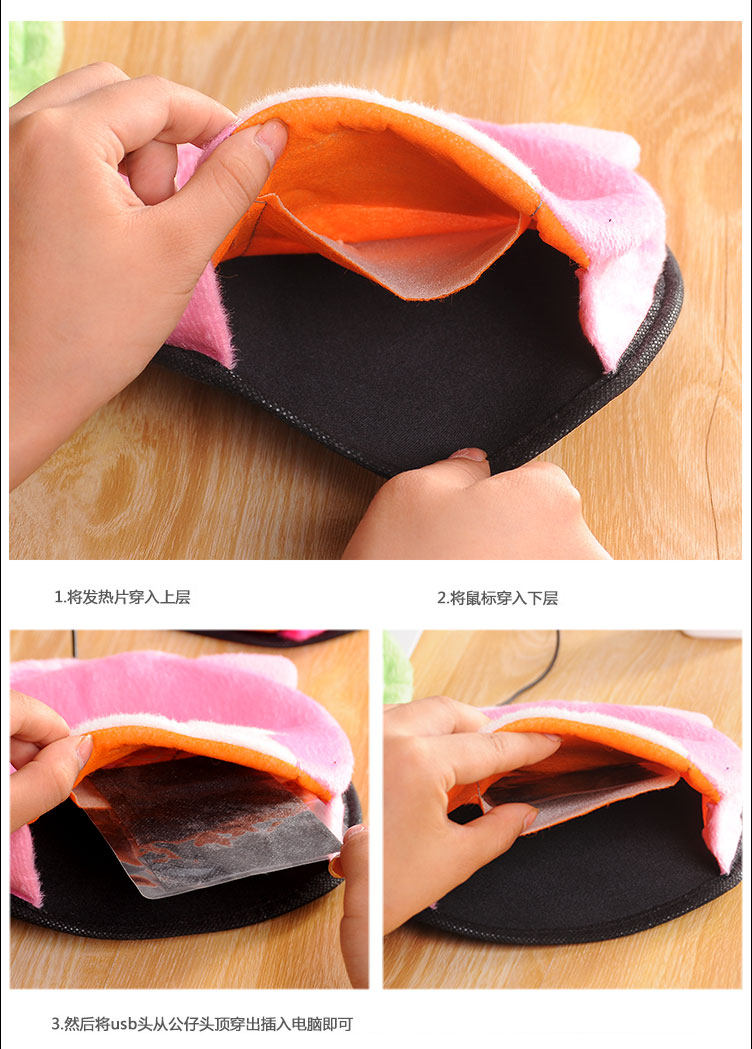 1.将发热片穿入上层

2.将鼠标穿入下层

3.然后将usb头从公仔头顶穿出插入电脑即可