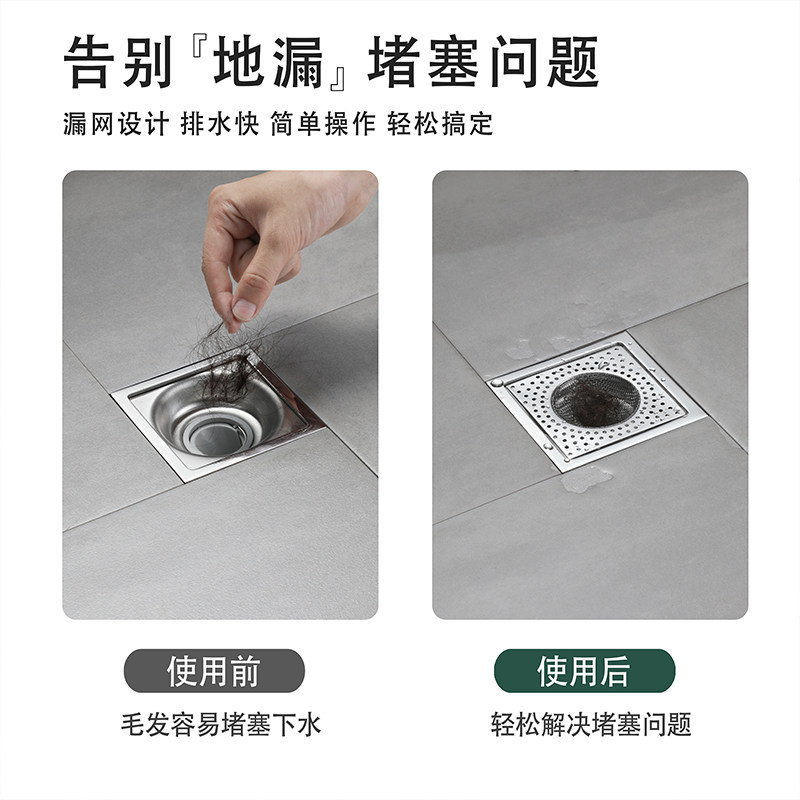 告别『地漏』堵塞问题

漏网设计 排水快 简单操作 轻松搞定

使用前

毛发容易堵塞下水

使用后

轻松解决堵塞问题