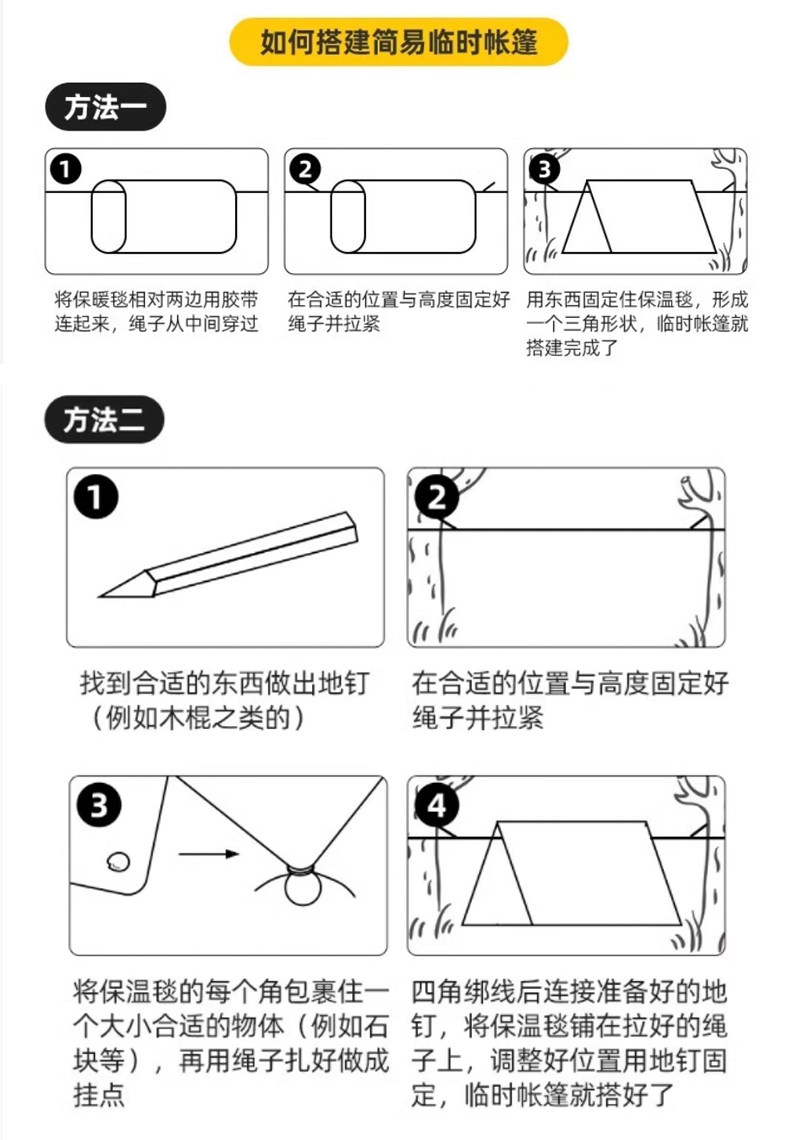 如何搭建简易临时帐篷

方法一

1

将保暖毯相对两边用胶带连起来，绳子从中间穿过

2

在合适的位置与高度固定好绳子并拉紧

3

用东西固定住保温毯，形成一个三角形状，临时帐篷就搭建完成了

方法二

1

找到合适的东西做出地钉（例如木棍之类的）

2

在合适的位置与高度固定好绳子并拉紧

3

将保温毯的每个角包裹住一个大小合适的物体（例如石块等），再用绳子扎好做成挂点

4

四角绑线后连接准备好的地钉，将保温毯铺在拉好的绳子上，调整好位置用地钉固定，临时帐篷就搭好了