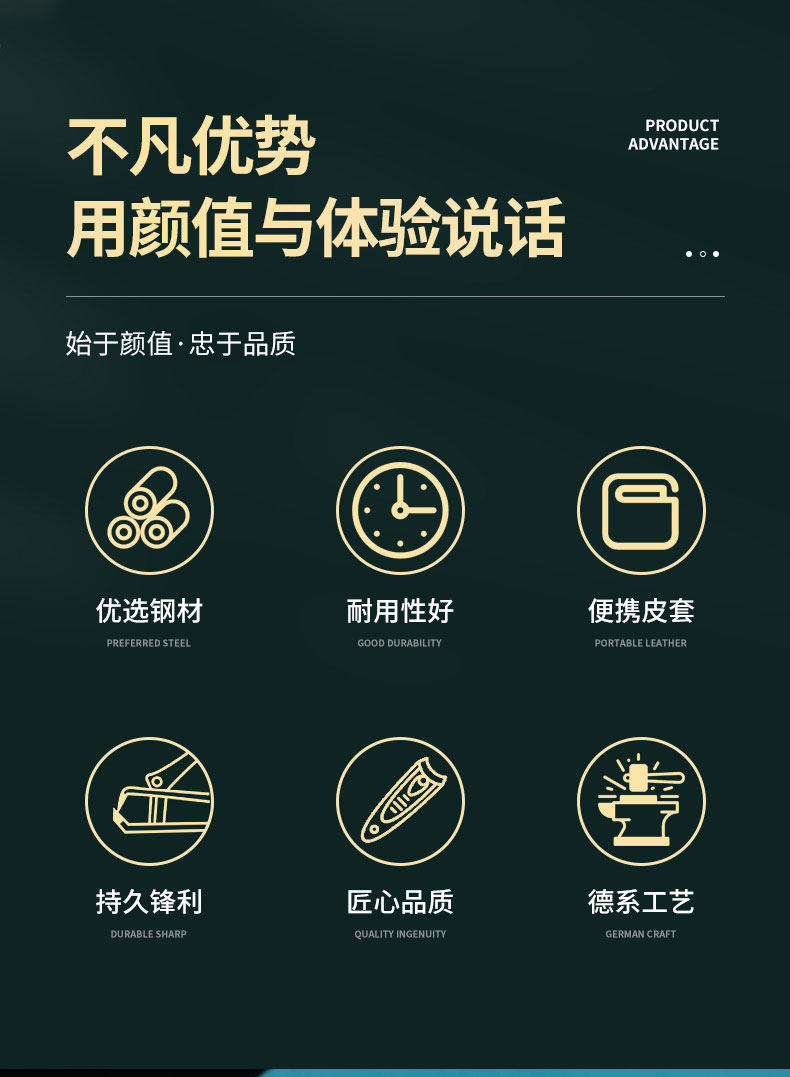 不凡优势
用颜值与体验说话

PRODUCT
ADVANTAGE

始于颜值·忠于品质

优选钢材
PREFERRED STEEL

耐用性好
GOOD DURABILITY

便携皮套
PORTABLE LEATHER

持久锋利
DURABLE SHARP

匠心品质
QUALITY INGENUITY

德系工艺
GERMAN CRAFT