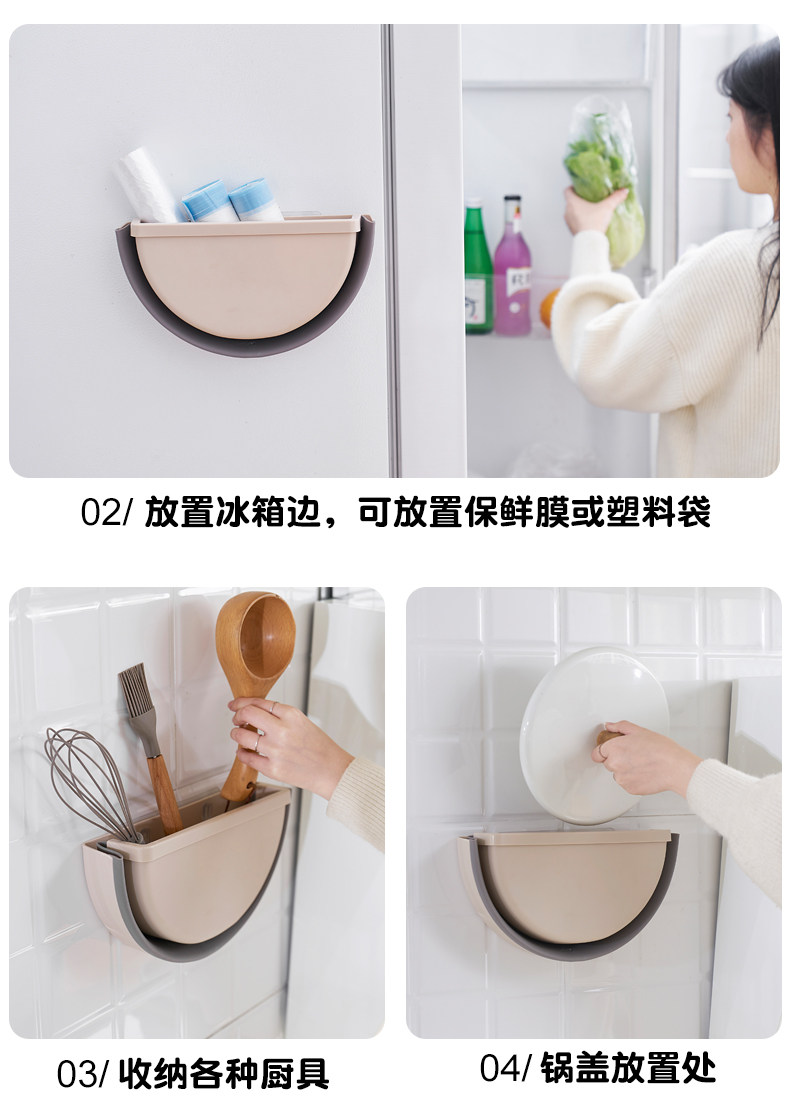 02/ 放置冰箱边，可放置保鲜膜或塑料袋

03/ 收纳各种厨具

04/ 锅盖放置处