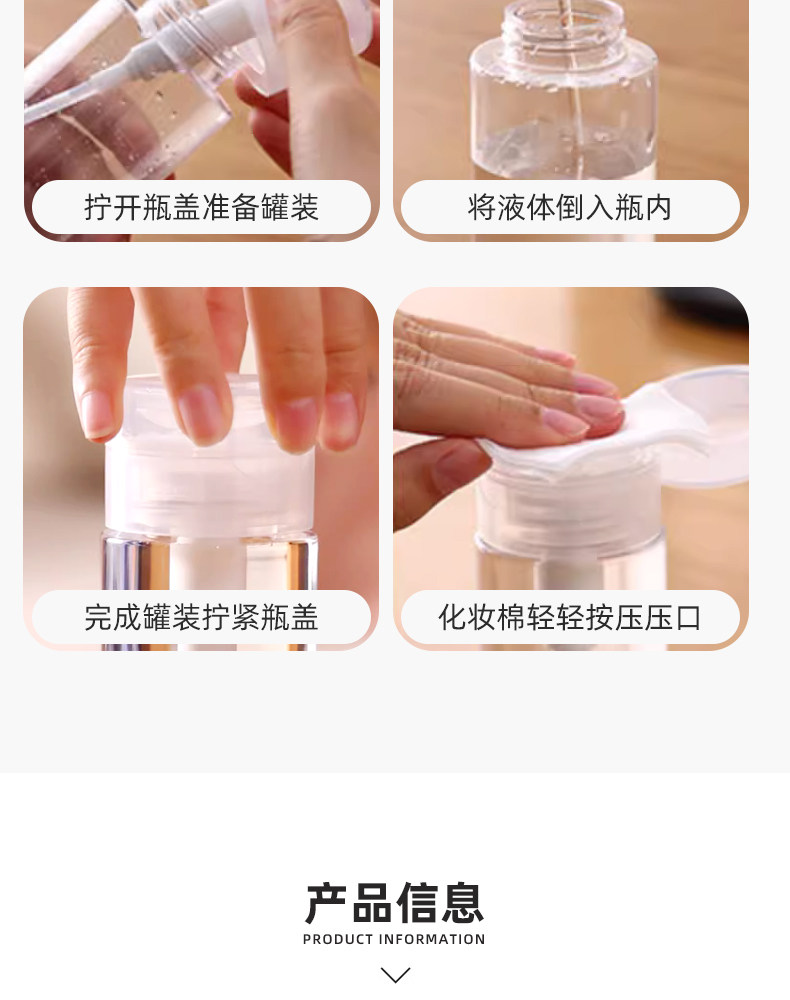 拧开瓶盖准备罐装

将液体倒入瓶内

完成罐装拧紧瓶盖

化妆棉轻轻按压压口

产品信息
PRODUCT INFORMATION