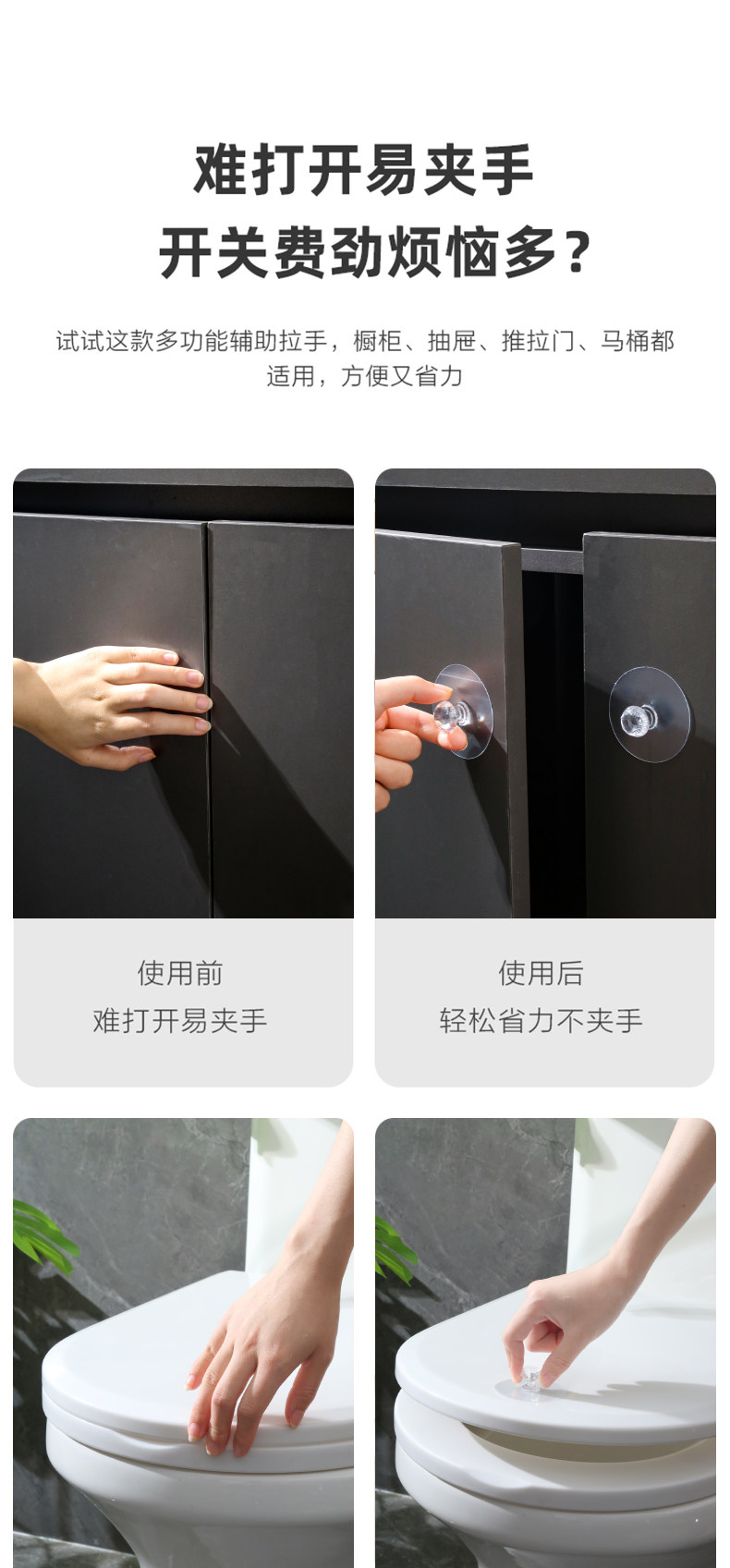 难打开易夹手
开关费劲烦恼多？

试试这款多功能辅助拉手，橱柜、抽屉、推拉门、马桶都适用，方便又省力

使用前
难打开易夹手

使用后
轻松省力不夹手