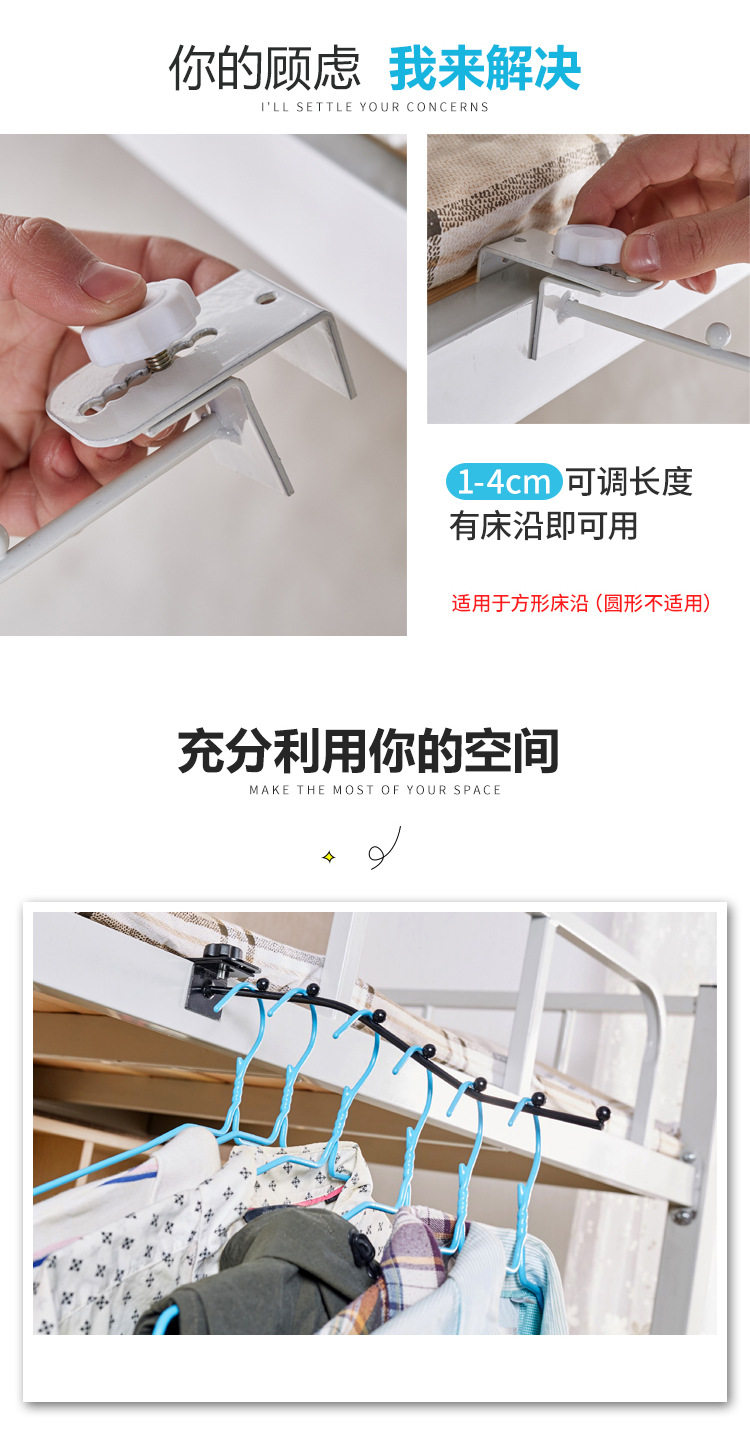 你的顾虑 我来解决
I'LL SETTLE YOUR CONCERNS

1-4cm 可调长度
有床沿即可用

适用于方形床沿（圆形不适用）

充分利用你的空间
MAKE THE MOST OF YOUR SPACE