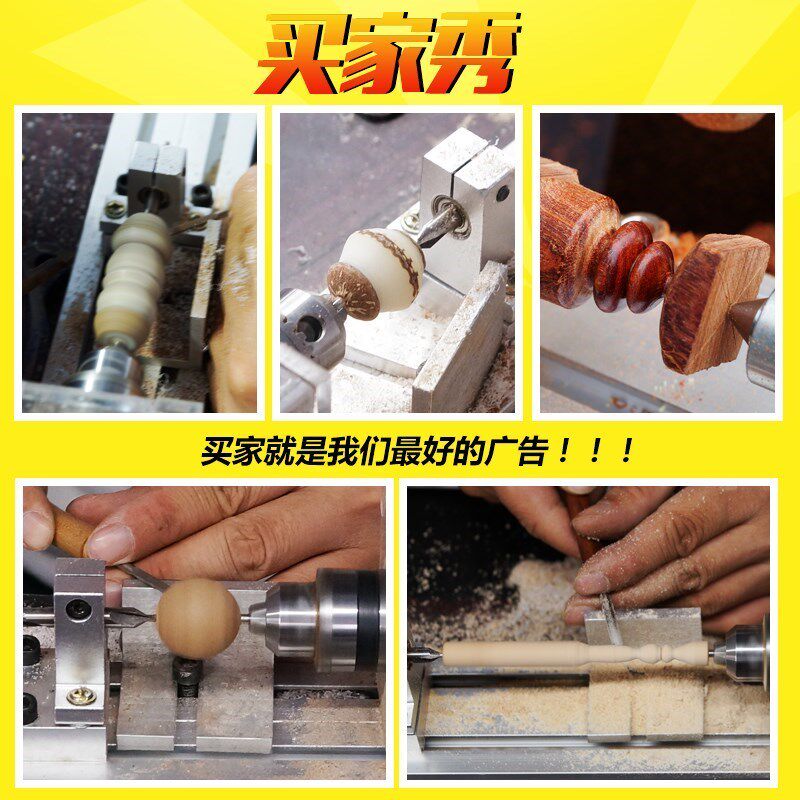 买家秀

买家就是我们最好的广告！！！