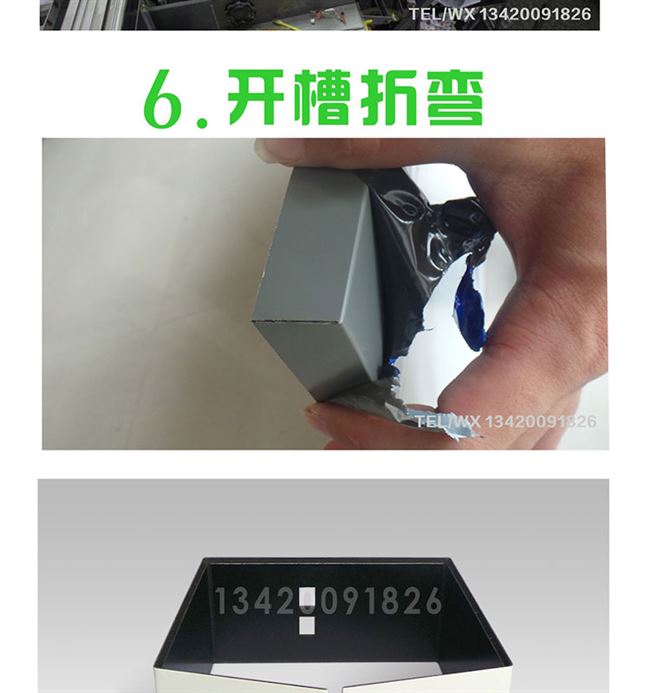 TEL/WX 13420091826

6. 开槽折弯

TEL/WX 13420091826

13420091826