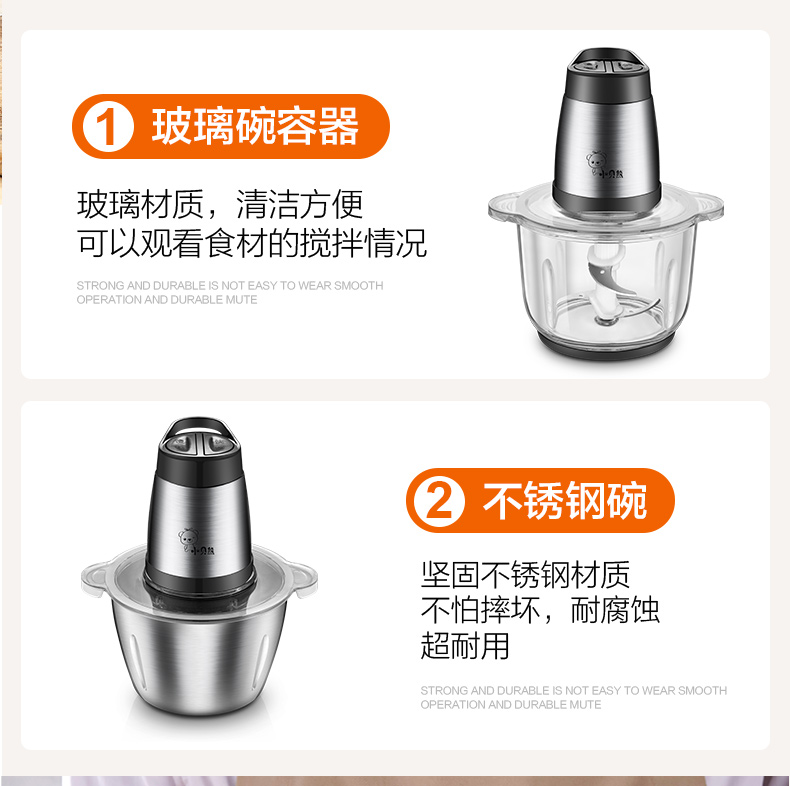 1 玻璃碗容器

玻璃材质，清洁方便
可以观看食材的搅拌情况

STRONG AND DURABLE IS NOT EASY TO WEAR SMOOTH OPERATION AND DURABLE MUTE

小贝熊

小贝熊

2 不锈钢碗

坚固不锈钢材质
不怕摔坏，耐腐蚀
超耐用

STRONG AND DURABLE IS NOT EASY TO WEAR SMOOTH OPERATION AND DURABLE MUTE