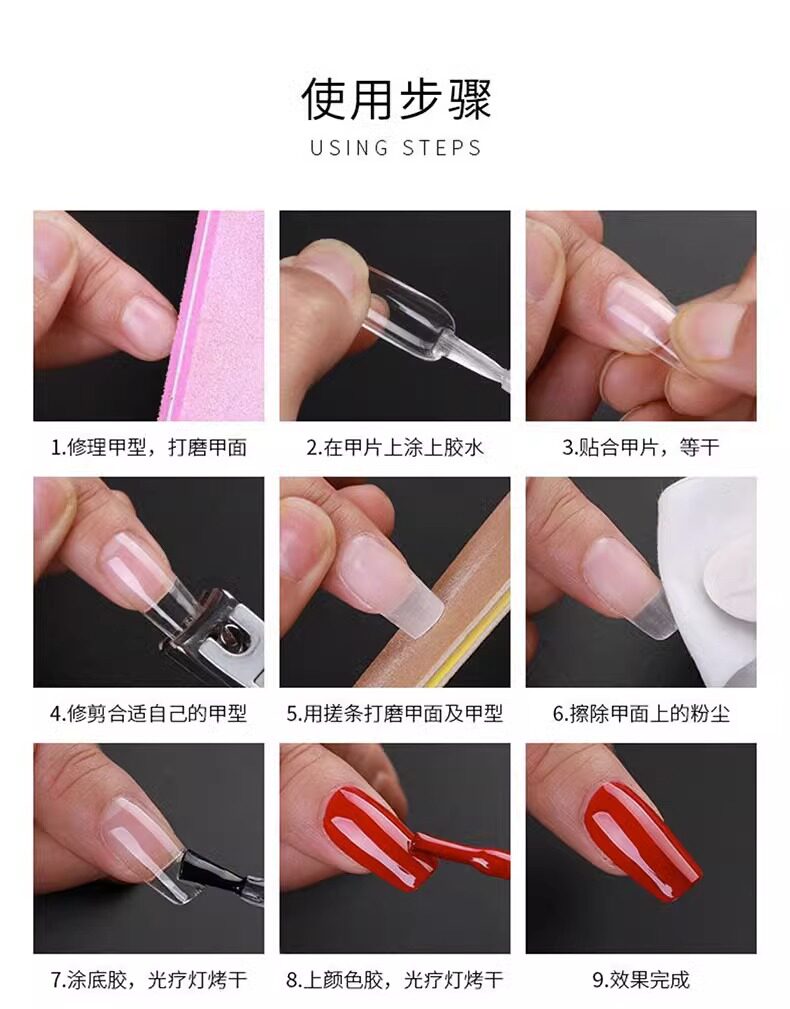 使用步骤

USING STEPS

1.修理甲型，打磨甲面

2.在甲片上涂上胶水

3.贴合甲片，等干

4.修剪合适自己的甲型

5.用搓条打磨甲面及甲型

6.擦除甲面上的粉尘

7.涂底胶，光疗灯烤干

8.上颜色胶，光疗灯烤干

9.效果完成