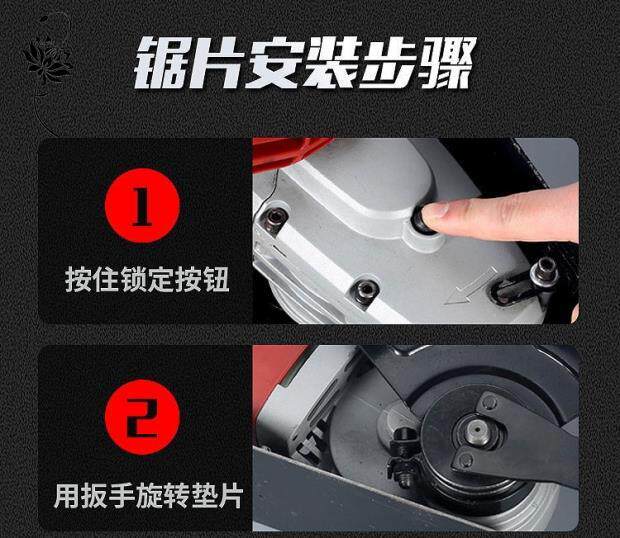 锯片安装步骤

1

按住锁定按钮

2

用扳手旋转垫片