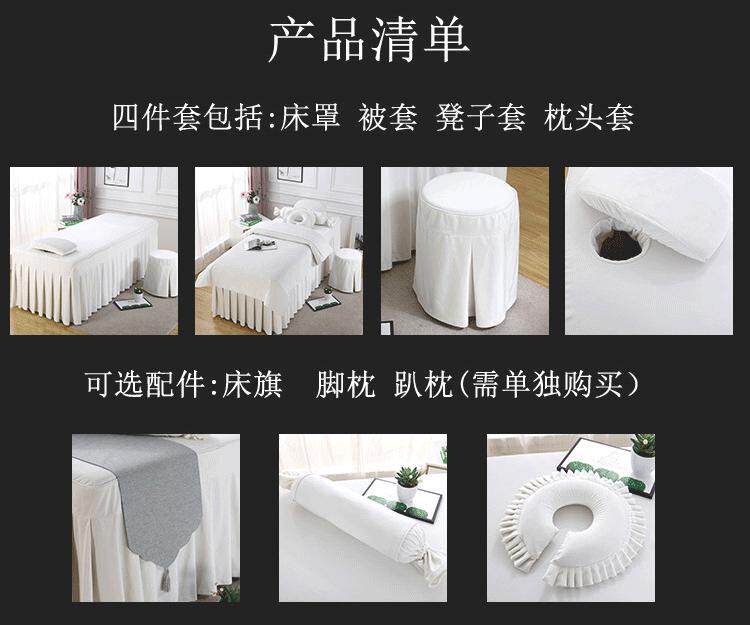 产品清单

四件套包括:床罩 被套 凳子套 枕头套

可选配件:床旗 脚枕 趴枕(需单独购买)