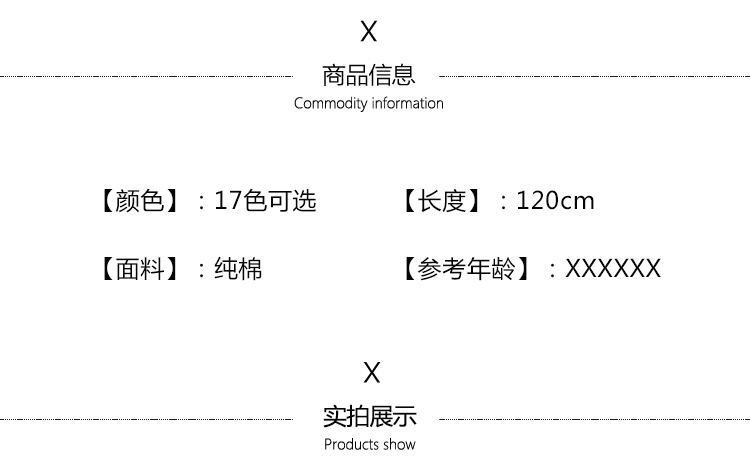 X

商品信息

Commodity information

【颜色】：17色可选 【长度】：120cm

【面料】：纯棉 【参考年龄】：XXXXXX

X

实拍展示

Products show