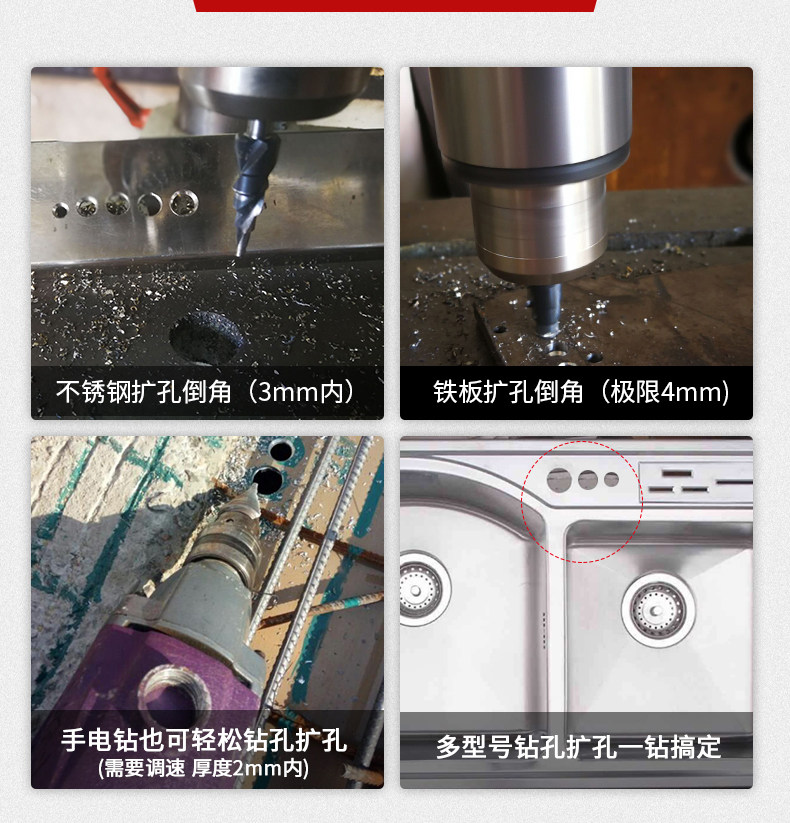 不锈钢扩孔倒角（3mm内）

铁板扩孔倒角（极限4mm)

手电钻也可轻松钻孔扩孔
(需要调速 厚度2mm内)

多型号钻孔扩孔一钻搞定