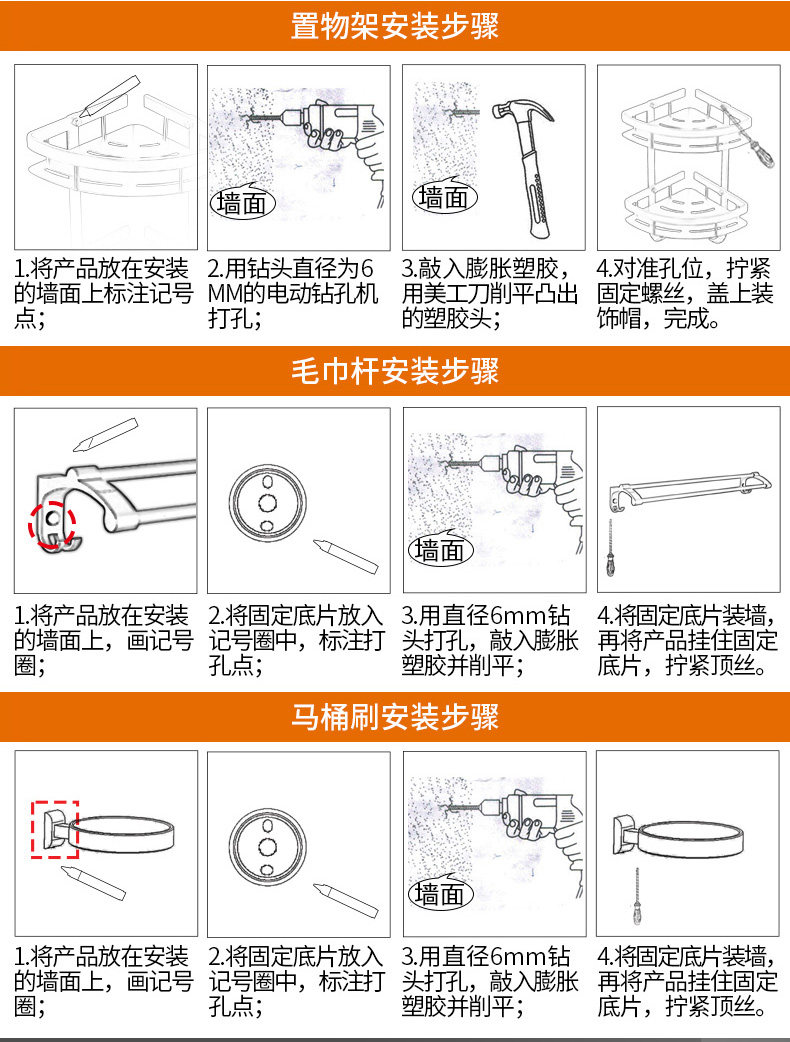 置物架安装步骤

墙面

墙面

1.将产品放在安装的墙面上标注记号点；

2.用钻头直径为6MM的电动钻孔机打孔；

3.敲入膨胀塑胶，用美工刀削平凸出的塑胶头；

4.对准孔位，拧紧固定螺丝，盖上装饰帽，完成。

毛巾杆安装步骤

墙面

1.将产品放在安装的墙面上，画记号圈；

2.将固定底片放入记号圈中，标注打孔点；

3.用直径6mm钻头打孔，敲入膨胀塑胶并削平；

4.将固定底片装墙，再将产品挂住固定底片，拧紧顶丝。

马桶刷安装步骤

墙面

1.将产品放在安装的墙面上，画记号圈；

2.将固定底片放入记号圈中，标注打孔点；

3.用直径6mm钻头打孔，敲入膨胀塑胶并削平；

4.将固定底片装墙，再将产品挂住固定底片，拧紧顶丝。