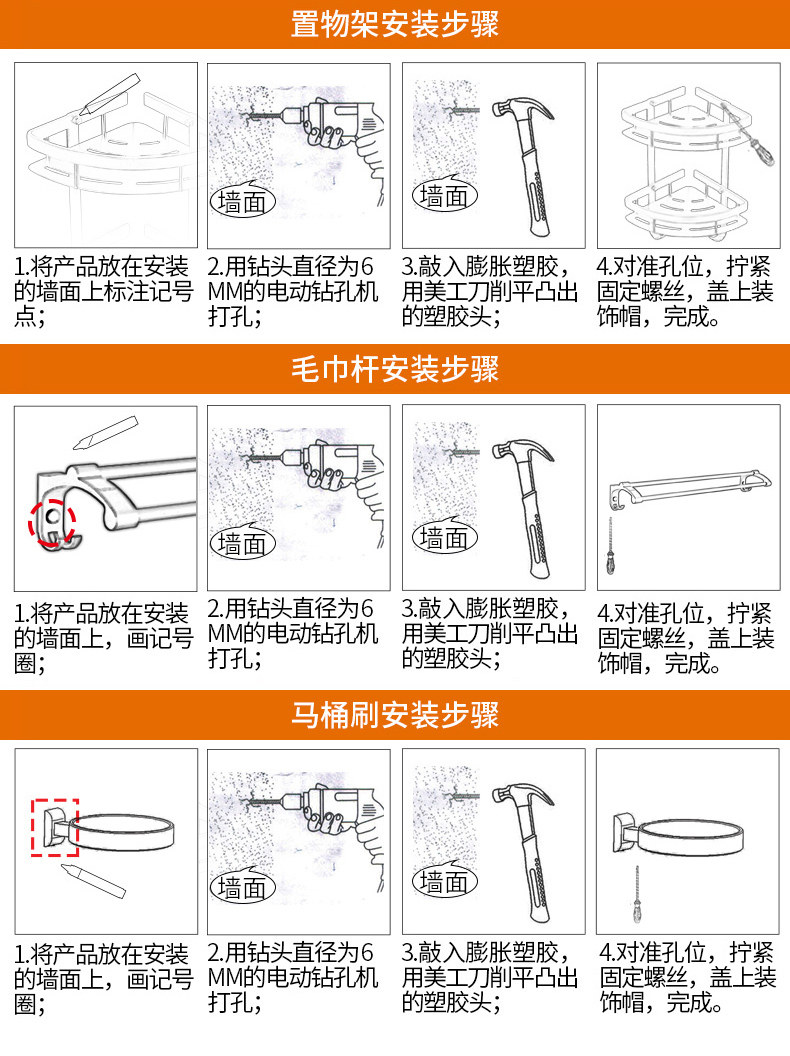 置物架安装步骤

墙面

墙面

1.将产品放在安装的墙面上标注记号点；

2.用钻头直径为6MM的电动钻孔机打孔；

3.敲入膨胀塑胶，用美工刀削平凸出的塑胶头；

4.对准孔位，拧紧固定螺丝，盖上装饰帽，完成。

毛巾杆安装步骤

墙面

墙面

1.将产品放在安装的墙面上，画记号圈；

2.用钻头直径为6MM的电动钻孔机打孔；

3.敲入膨胀塑胶，用美工刀削平凸出的塑胶头；

4.对准孔位，拧紧固定螺丝，盖上装饰帽，完成。

马桶刷安装步骤

墙面

墙面

1.将产品放在安装的墙面上，画记号圈；

2.用钻头直径为6MM的电动钻孔机打孔；

3.敲入膨胀塑胶，用美工刀削平凸出的塑胶头；

4.对准孔位，拧紧固定螺丝，盖上装饰帽，完成。