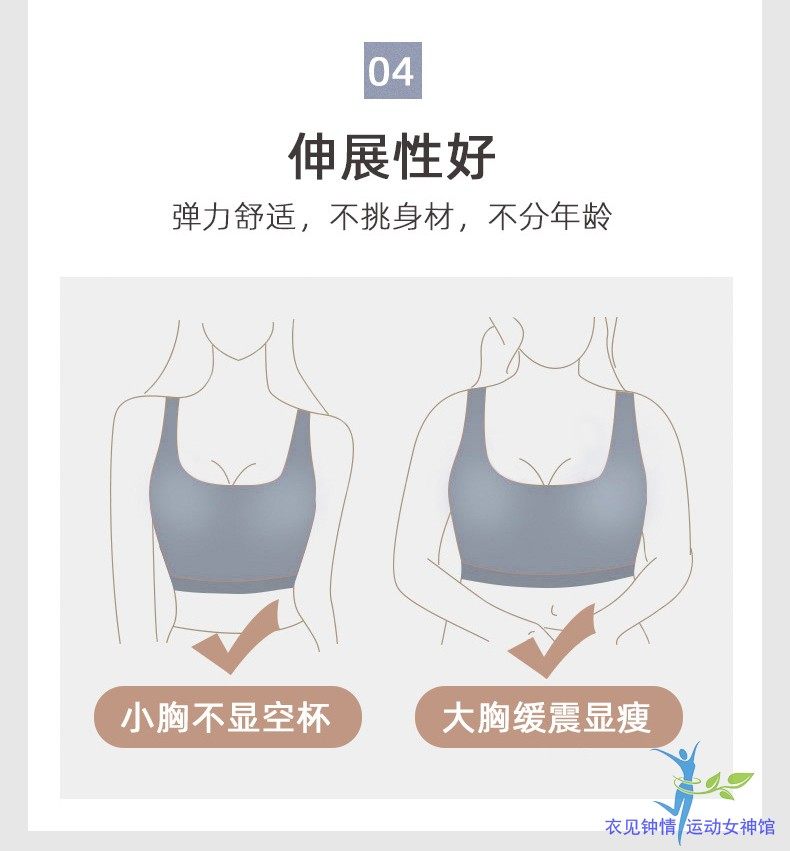 04

伸展性好

弹力舒适，不挑身材，不分年龄

小胸不显空杯

大胸缓震显瘦

衣见钟情 运动女神馆