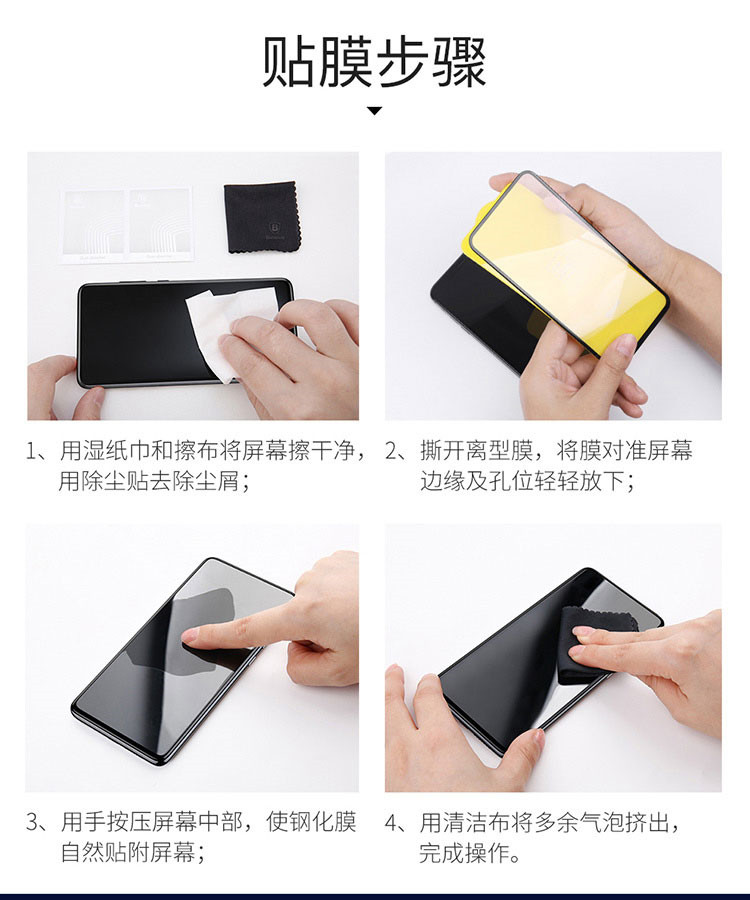 贴膜步骤

1、用湿纸巾和擦布将屏幕擦干净，用除尘贴去除尘屑；

2、撕开离型膜，将膜对准屏幕边缘及孔位轻轻放下；

3、用手按压屏幕中部，使钢化膜自然贴附屏幕；

4、用清洁布将多余气泡挤出，完成操作。