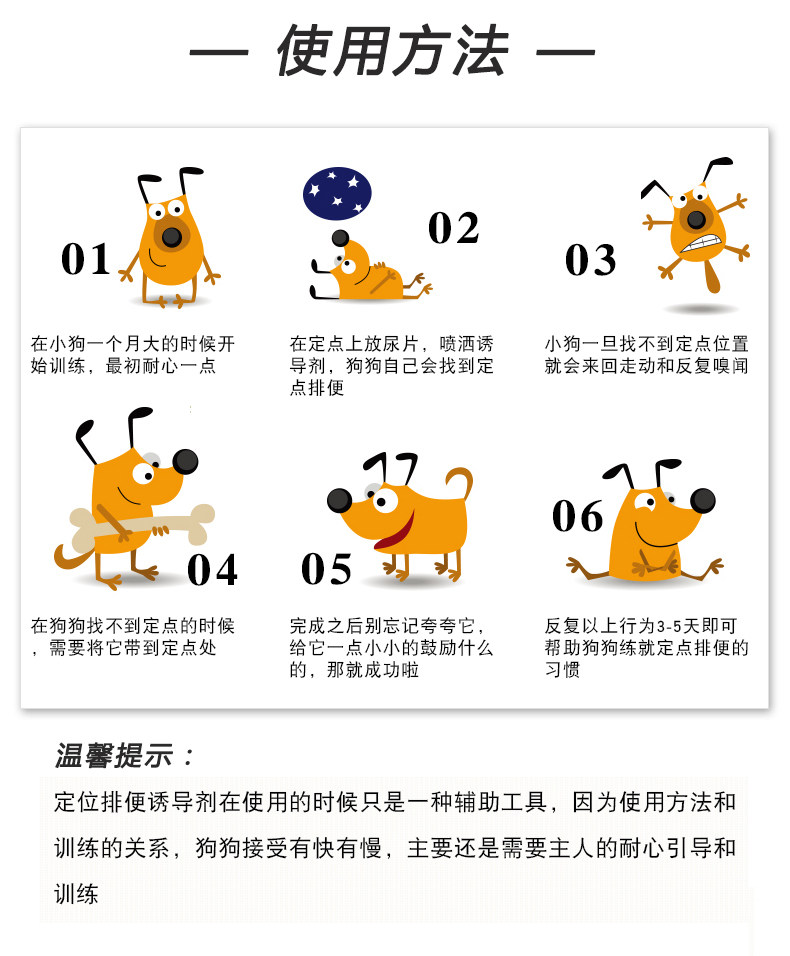 — 使用方法 —

01

在小狗一个月大的时候开始训练，最初耐心一点

02

在定点上放尿片，喷洒诱导剂，狗狗自己会找到定点排便

03

小狗一旦找不到定点位置就会来回走动和反复嗅闻

04

在狗狗找不到定点的时候，需要将它带到定点处

05

完成之后别忘记夸夸它，给它一点小小的鼓励什么的，那就成功啦

06

反复以上行为3-5天即可帮助狗狗练就定点排便的习惯

温馨提示：

定位排便诱导剂在使用的时候只是一种辅助工具，因为使用方法和训练的关系，狗狗接受有快有慢，主要还是需要主人的耐心引导和训练