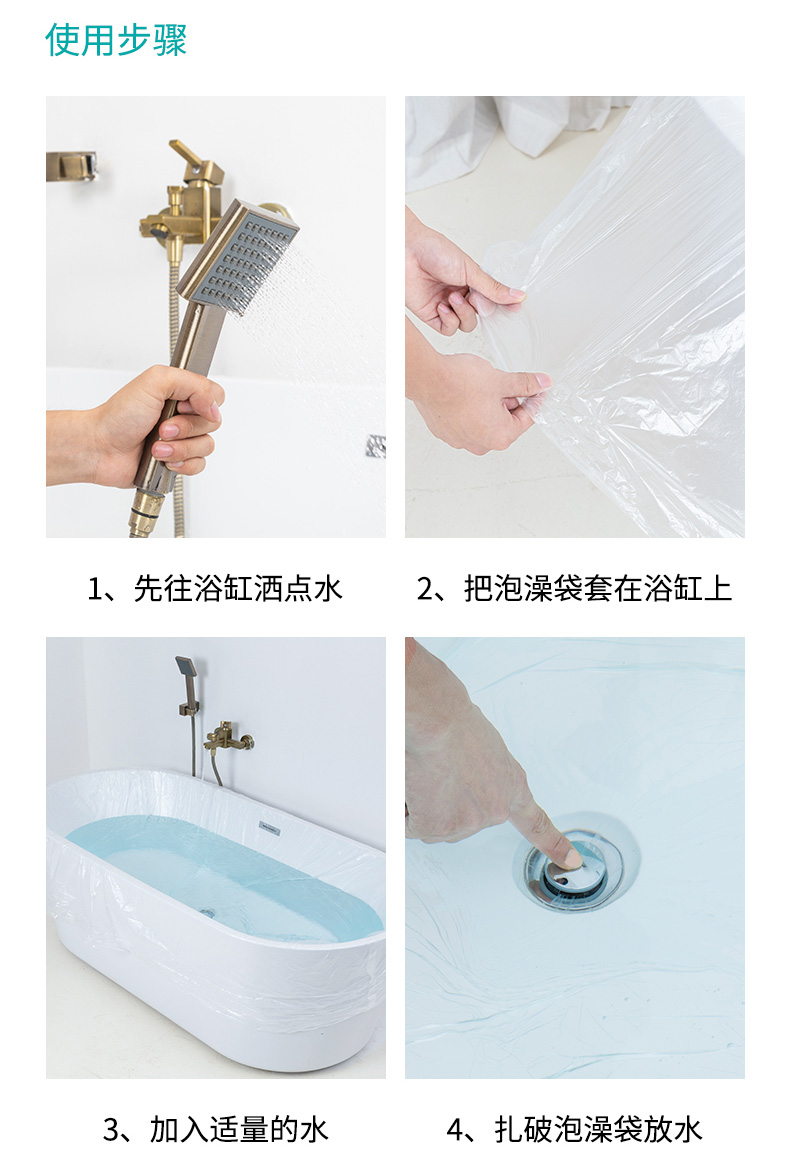 使用步骤

1、先往浴缸洒点水

2、把泡澡袋套在浴缸上

3、加入适量的水

4、扎破泡澡袋放水