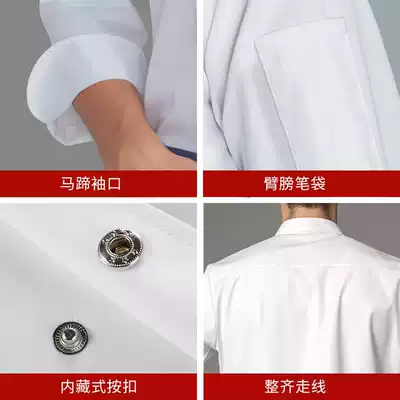 马蹄袖口

臂膀笔袋

内藏式按扣

整齐走线