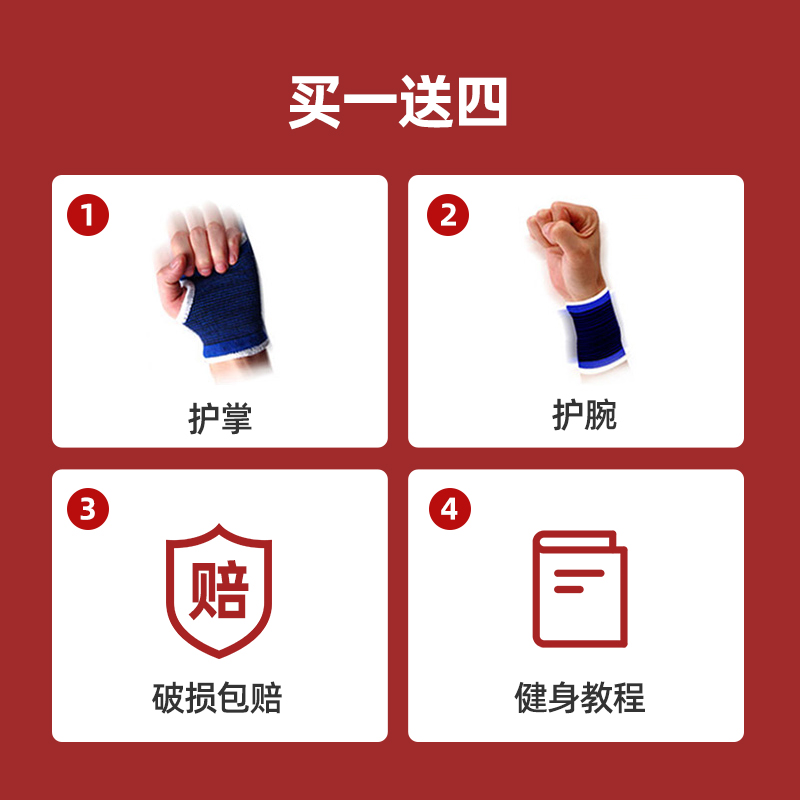 买一送四

1

护掌

2

护腕

3

赔

破损包赔

4

健身教程