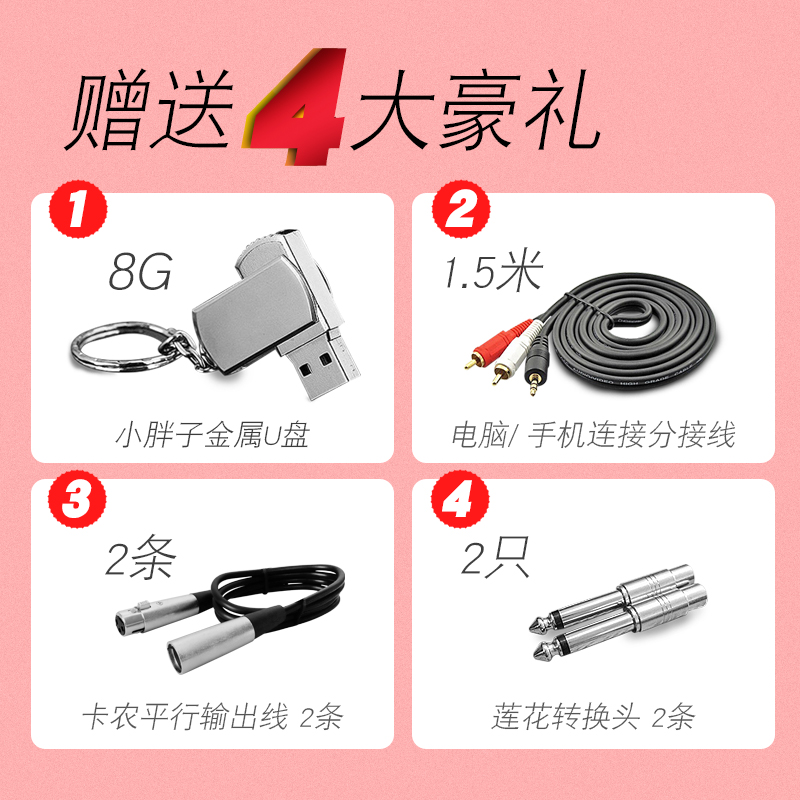 赠送4大豪礼

1
8G
小胖子金属U盘

2
1.5米
电脑/ 手机连接分接线

3
2条
卡农平行输出线 2条

4
2只
莲花转换头 2条