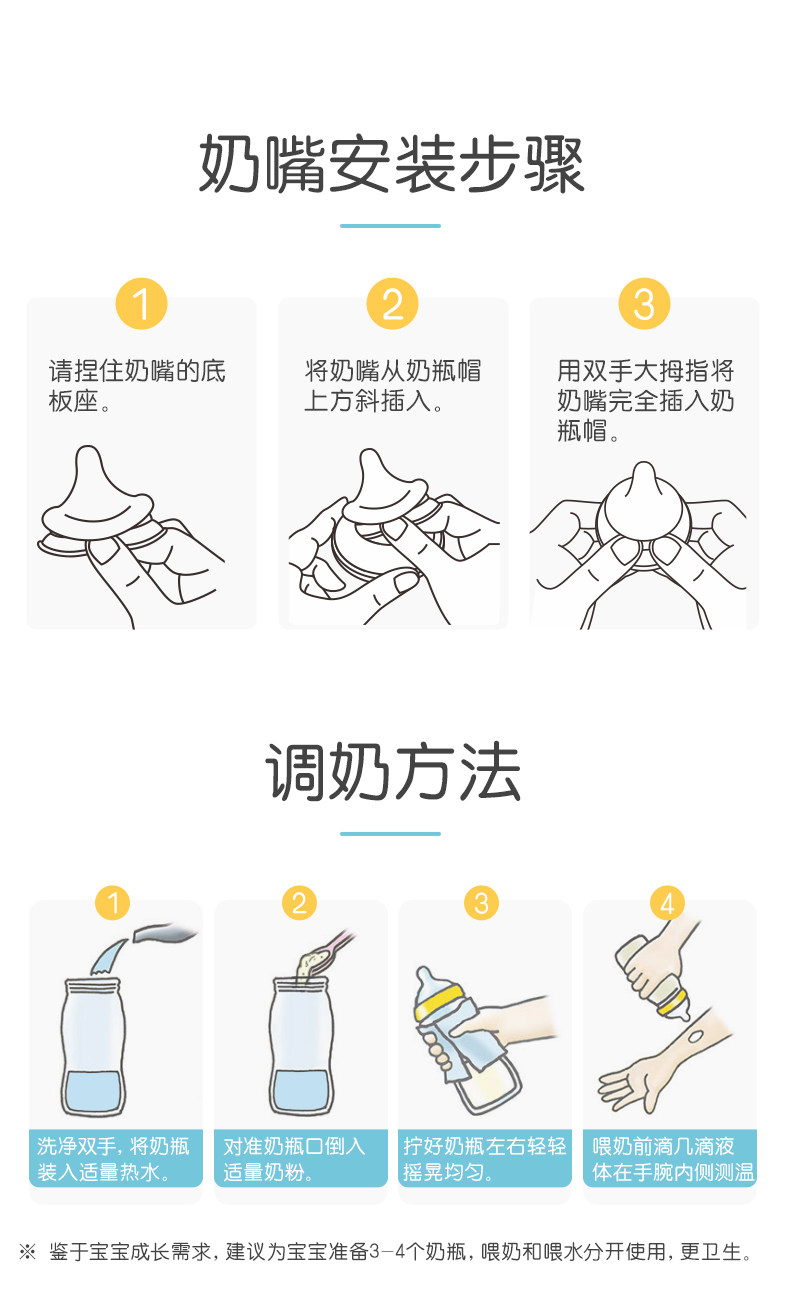 奶嘴安装步骤

1
请捏住奶嘴的底板座。

2
将奶嘴从奶瓶帽上方斜插入。

3
用双手大拇指将奶嘴完全插入奶瓶帽。

调奶方法

1
洗净双手，将奶瓶装入适量热水。

2
对准奶瓶口倒入适量奶粉。

3
拧好奶瓶左右轻轻摇晃均匀。

4
喂奶前滴几滴液体在手腕内侧测温

※ 鉴于宝宝成长需求，建议为宝宝准备3－4个奶瓶，喂奶和喂水分开使用，更卫生。