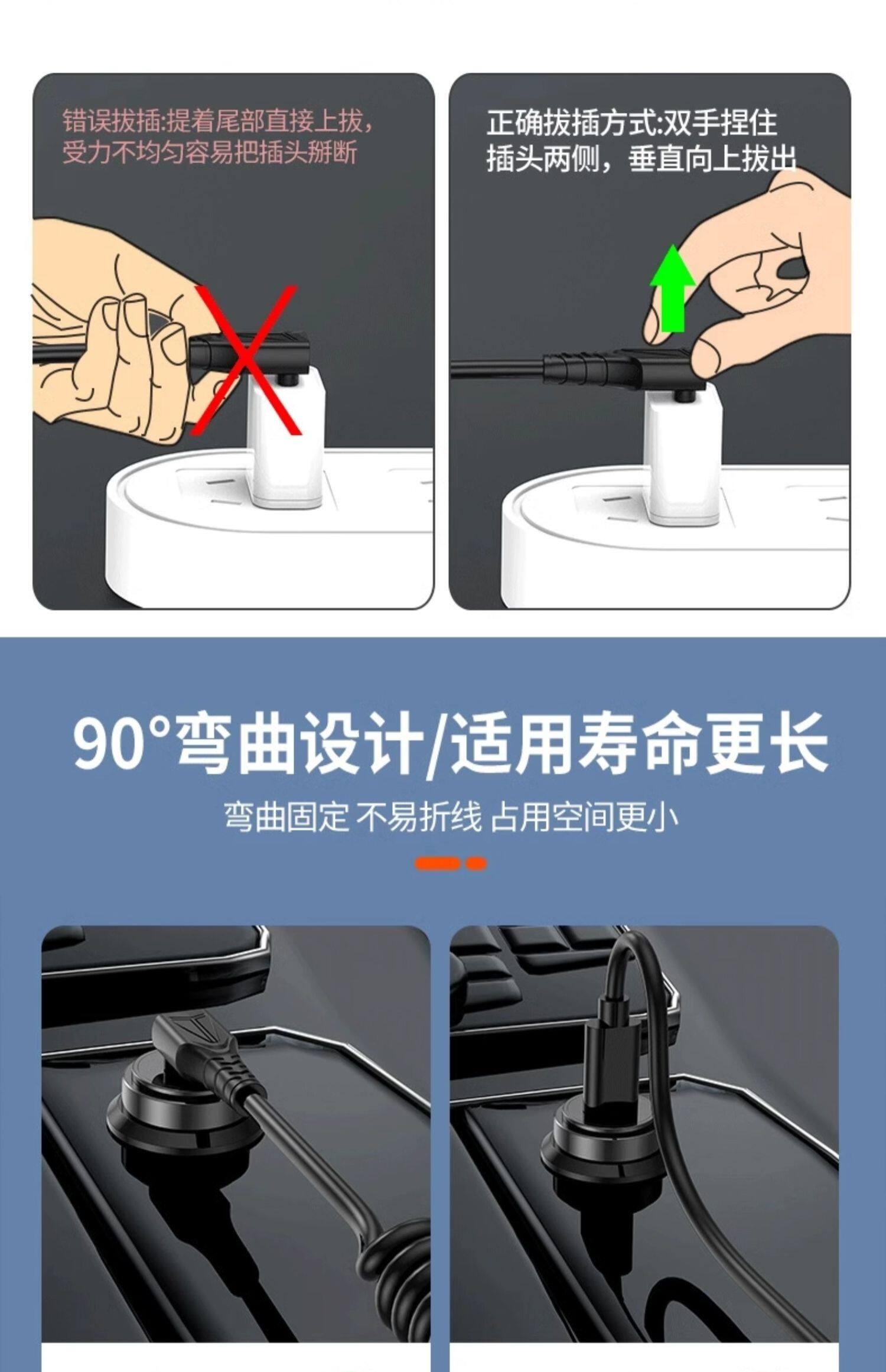 错误拔插:提着尾部直接上拔，受力不均匀容易把插头掰断

正确拔插方式:双手捏住插头两侧，垂直向上拔出

90°弯曲设计/适用寿命更长

弯曲固定 不易折线 占用空间更小