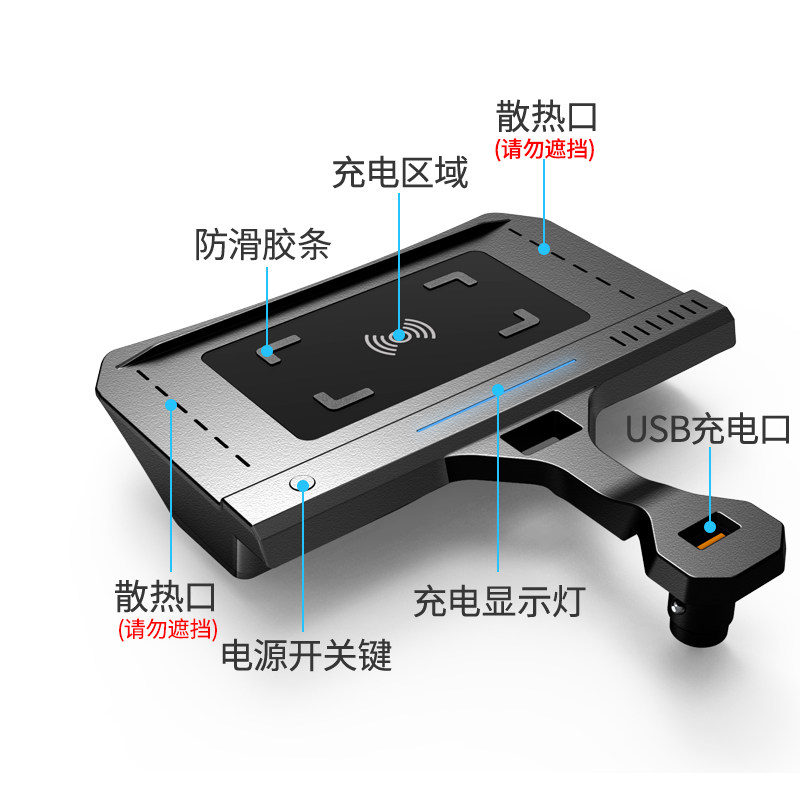 散热口
(请勿遮挡)

充电区域

防滑胶条

USB充电口

散热口
(请勿遮挡)

充电显示灯

电源开关键