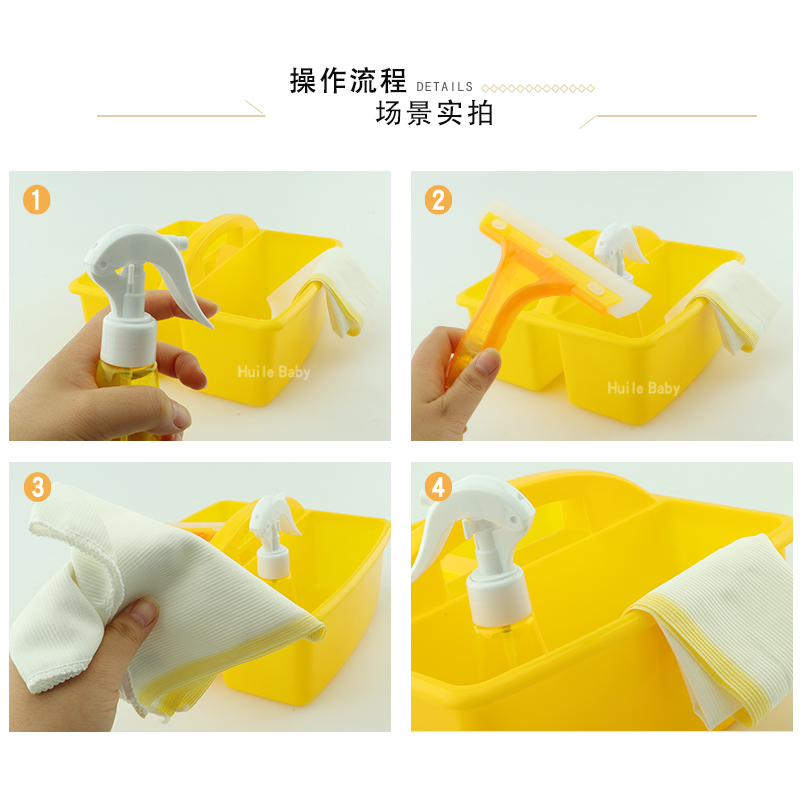 操作流程 DETAILS
场景实拍

1
Huile Baby

2
Huile Baby

3

4